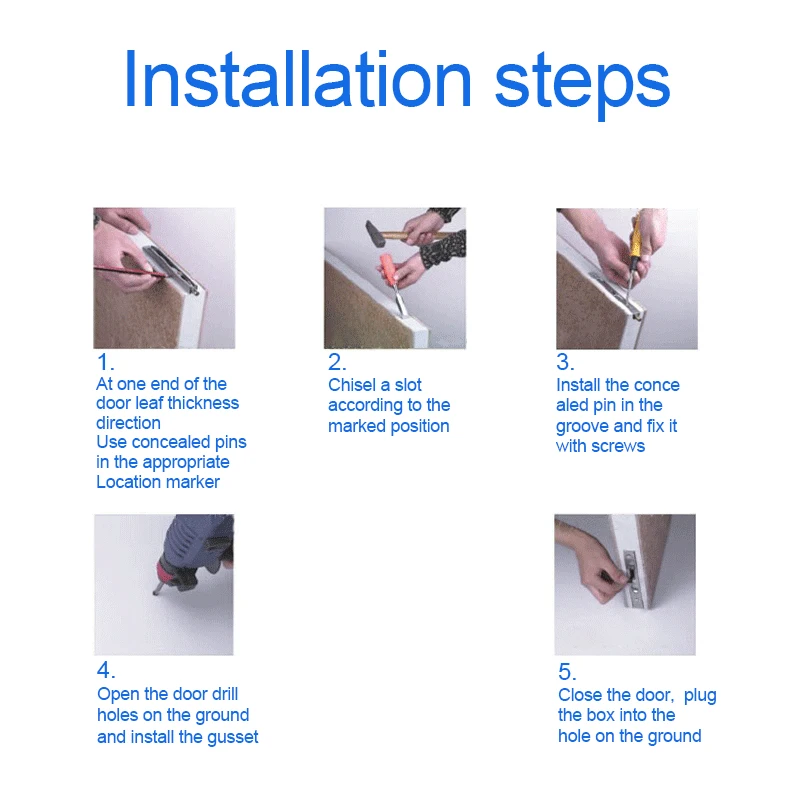 Installation steps

1.
At one end of the door leaf thickness direction
Use concealed pins in the appropriate Location marker

2.
Chisel a slot according to the marked position

3.
Install the conce aled pin in the groove and fix it with screws

4.
Open the door drill holes on the ground and install the gusset

5.
Close the door, plug the box into the hole on the ground