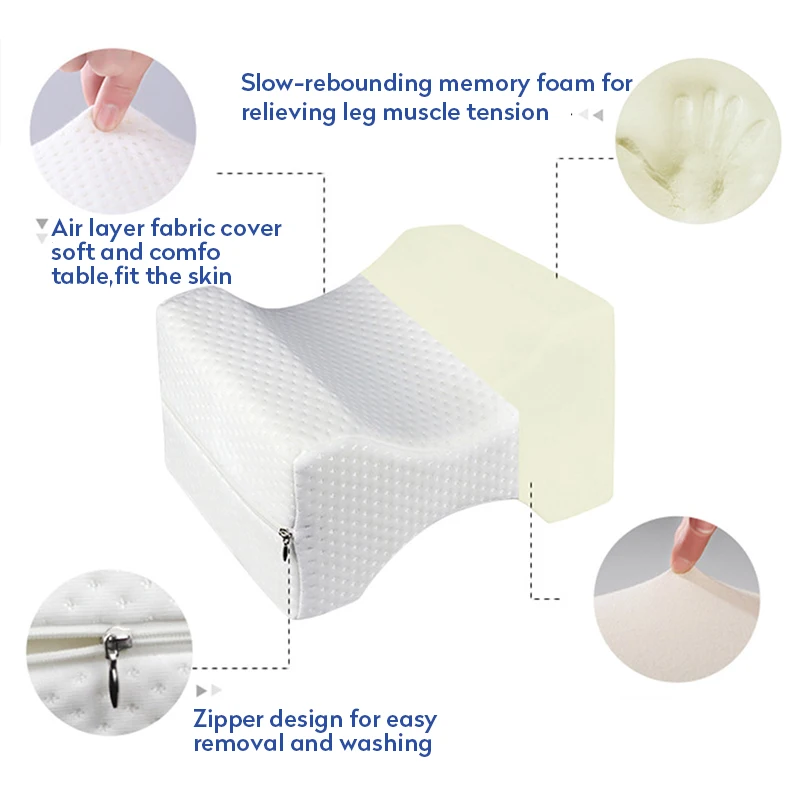 Slow-rebounding memory foam for relieving leg muscle tension

Air layer fabric cover soft and comfo table,fit the skin

Zipper design for easy removal and washing