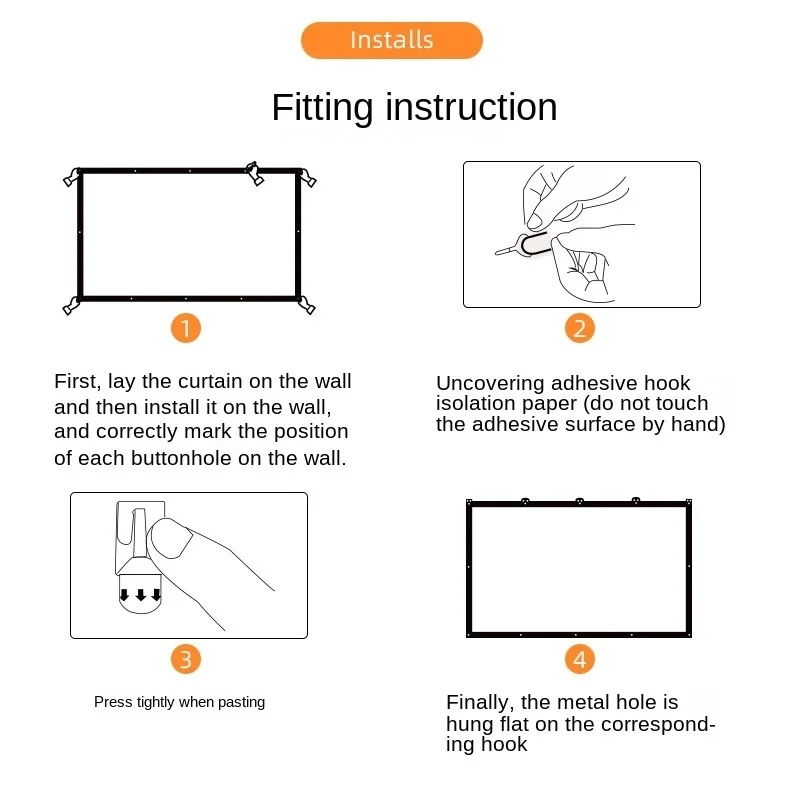 Installs

Fitting instruction

1

First, lay the curtain on the wall and then install it on the wall, and correctly mark the position of each buttonhole on the wall.

2

Uncovering adhesive hook isolation paper (do not touch the adhesive surface by hand)

3

Press tightly when pasting

4

Finally, the metal hole is hung flat on the corresponding hook