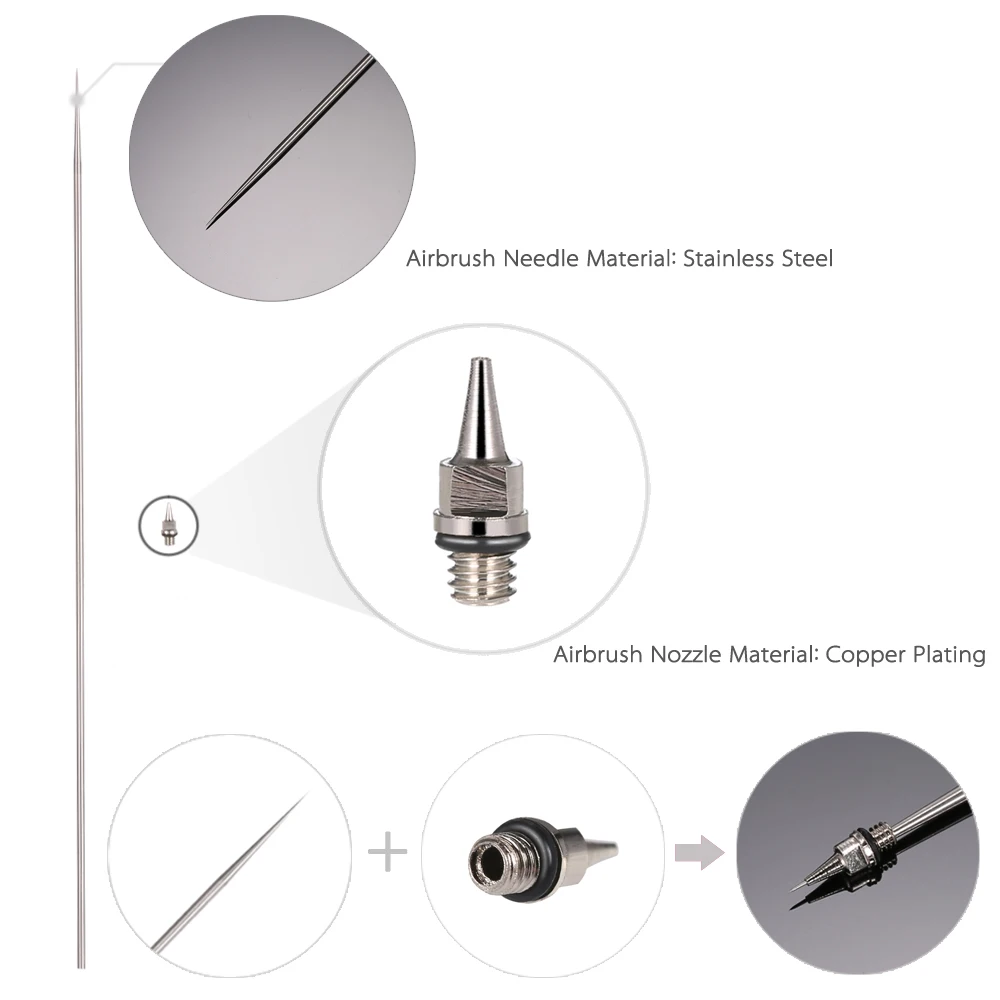 Airbrush Needle Material: Stainless Steel

Airbrush Nozzle Material: Copper Plating

+