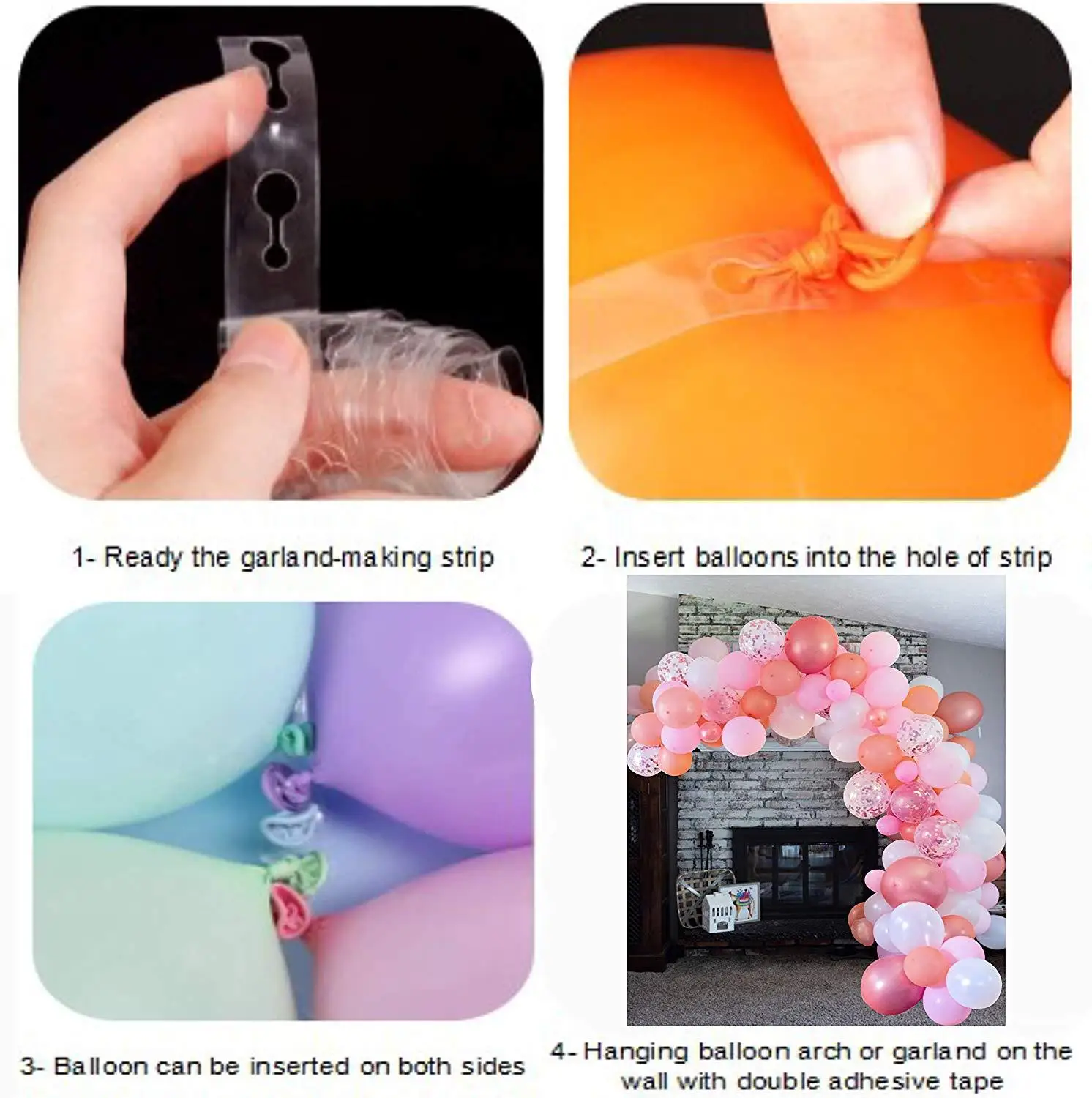 1- Ready the garland-making strip

2- Insert balloons into the hole of strip

3- Balloon can be inserted on both sides

4- Hanging balloon arch or garland on the wall with double adhesive tape