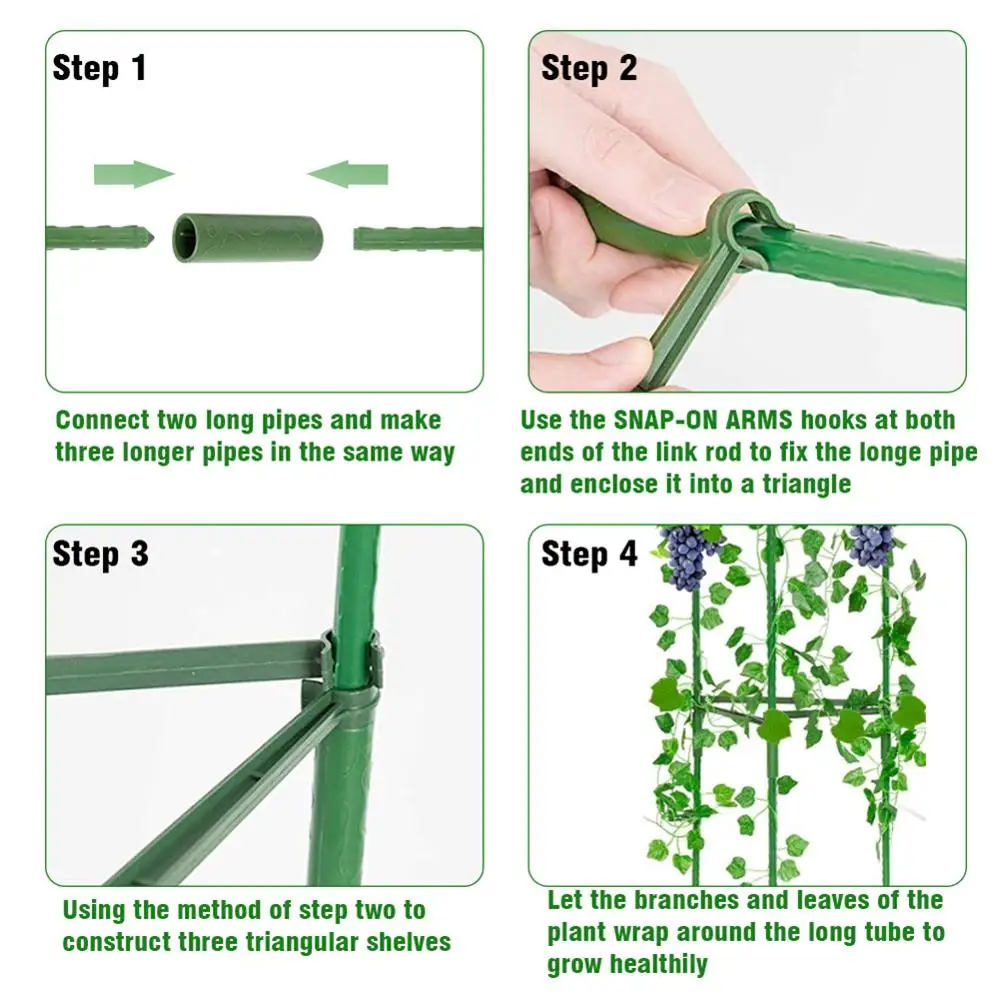 Step 1

Connect two long pipes and make three longer pipes in the same way

Step 2

Use the SNAP-ON ARMS hooks at both ends of the link rod to fix the longe pipe and enclose it into a triangle

Step 3

Using the method of step two to construct three triangular shelves

Step 4

Let the branches and leaves of the plant wrap around the long tube to grow healthily