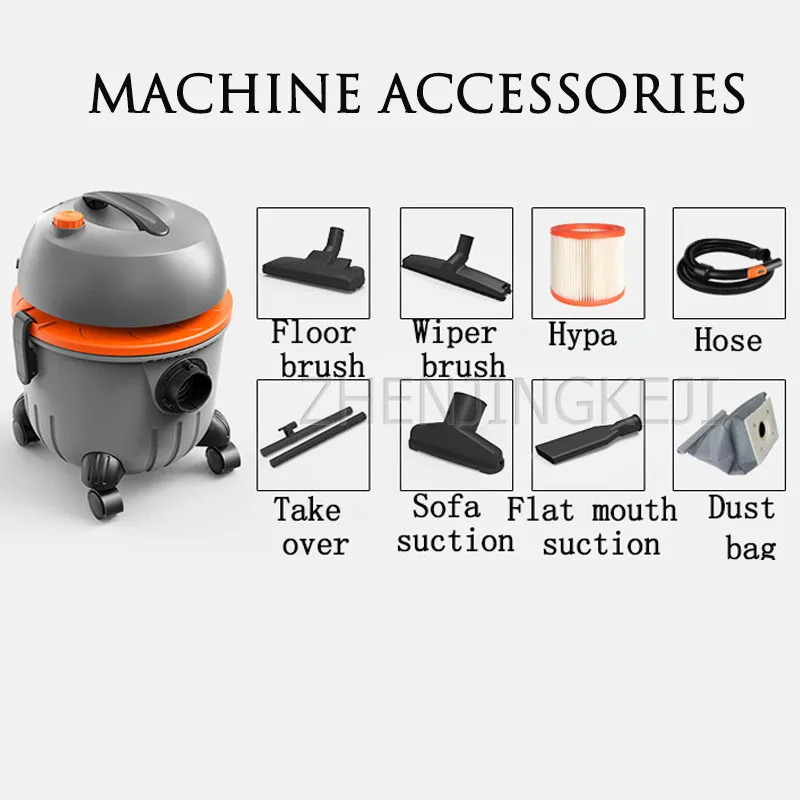 MACHINE ACCESSORIES

Floor brush

Wiper brush

Hypa

Hose

ZHENJINGKEJI

Take over

Sofa suction

Flat mouth suction

Dust bag