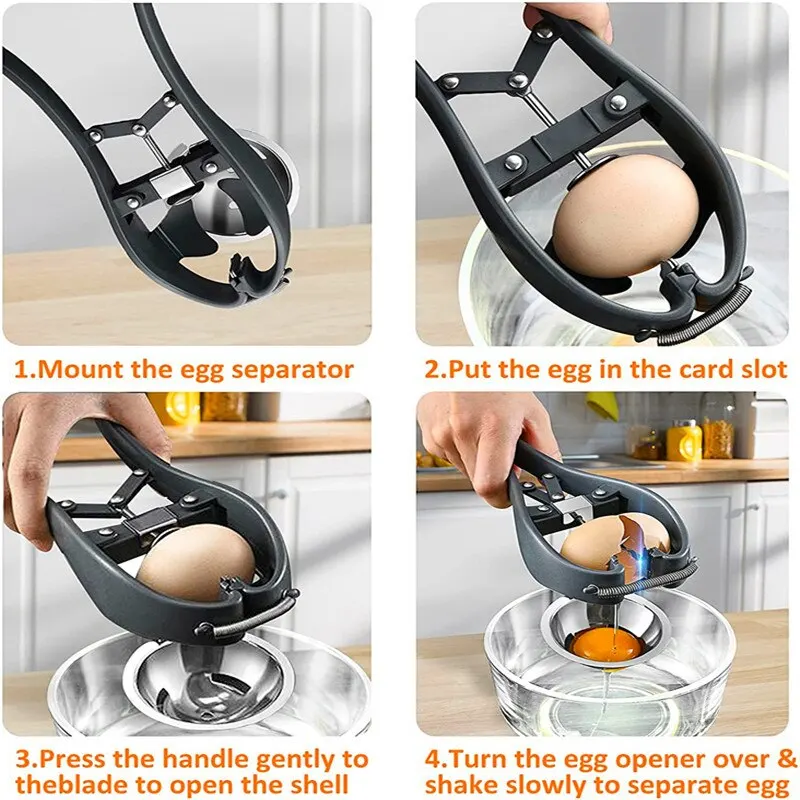 1.Mount the egg separator

2.Put the egg in the card slot

3.Press the handle gently to theblade to open the shell

4.Turn the egg opener over & shake slowly to separate egg