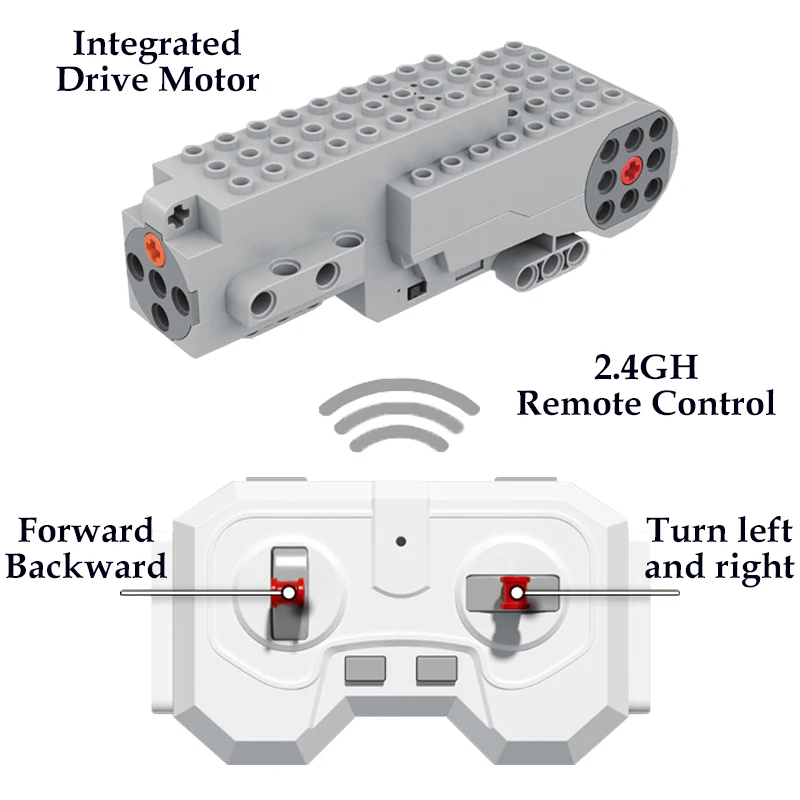 Integrated
Drive Motor

2.4GH
Remote Control

Forward
Backward

Turn left
and right