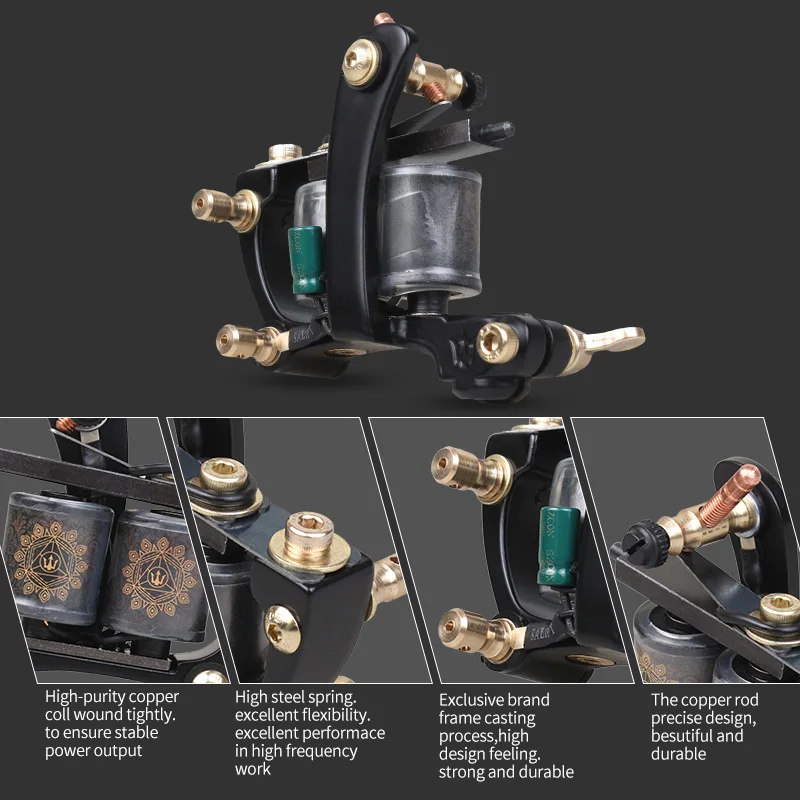 High-purity copper coll wound tightly. to ensure stable power output

High steel spring. excellent flexibility. excellent performace in high frequency work

Exclusive brand frame casting process,high design feeling. strong and durable

The copper rod precise design, besutiful and durable