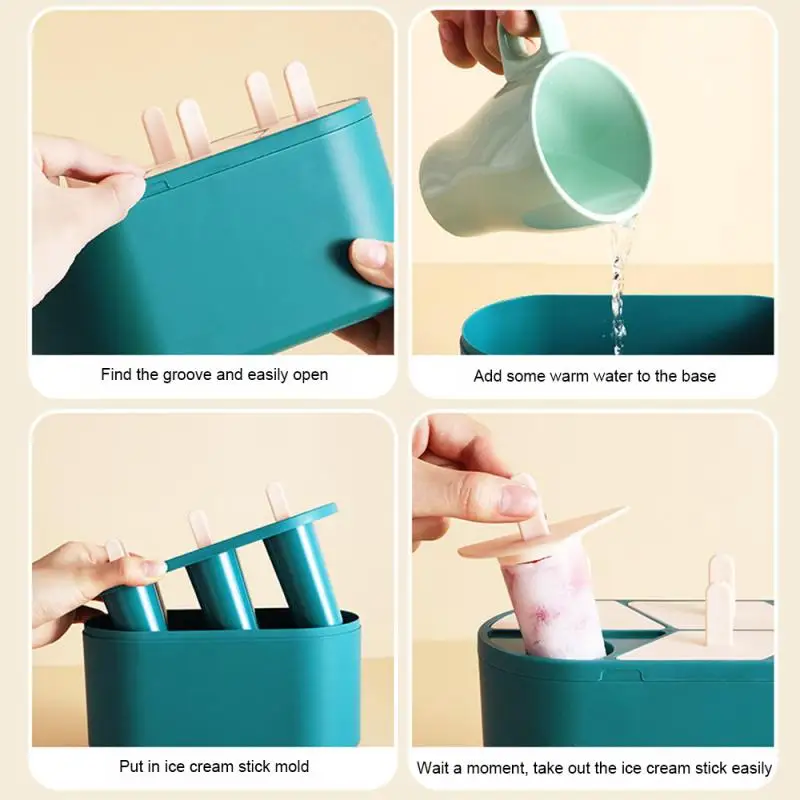 Find the groove and easily open

Add some warm water to the base

Put in ice cream stick mold

Wait a moment, take out the ice cream stick easily