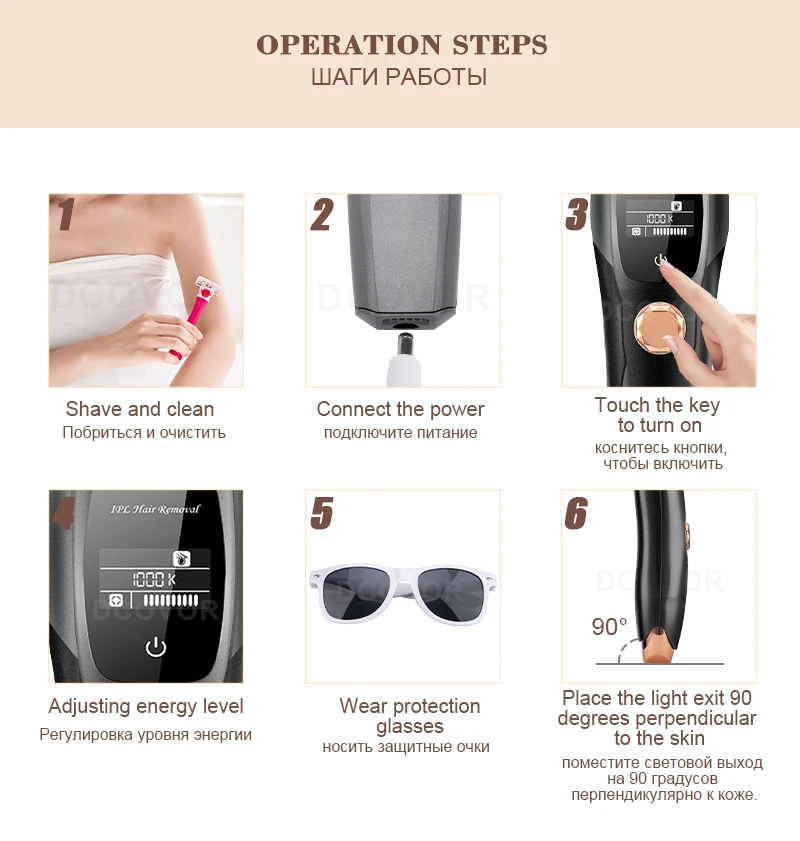 OPERATION STEPS
ШАГИ РАБОТЫ

1
DCOVOR

Shave and clean
Побриться и очистить

2
DCOVOR

Connect the power
подключите питание

3
1000 K

Touch the key to turn on
коснитесь кнопки, чтобы включить

4
IPL Hair Removal
1000 K
DCOVOR

Adjusting energy level
Регулировка уровня энергии

5
DCOVOR

Wear protection glasses
носить защитные очки

6
DCOVOR
90°

Place the light exit 90 degrees perpendicular to the skin
поместите световой выход на 90 градусов перпендикулярно к коже.