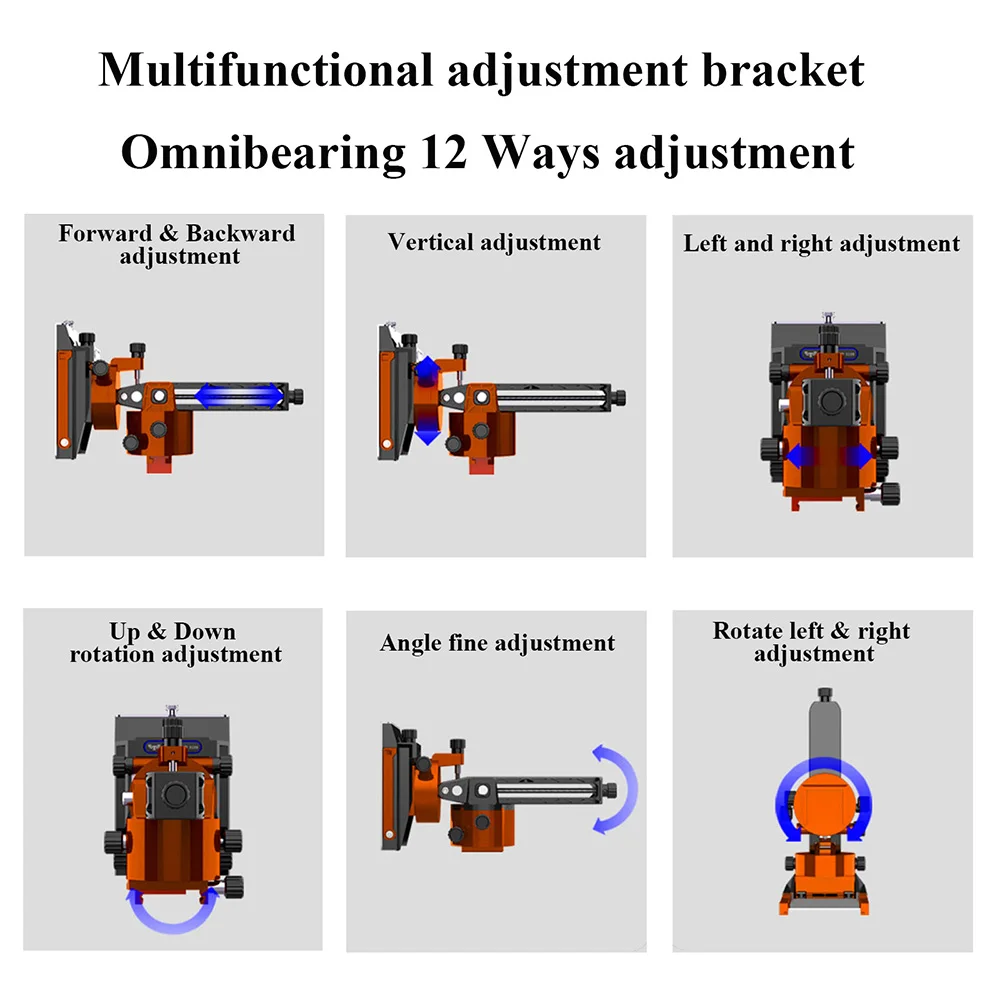 Multifunctional adjustment bracket

Omnibearing 12 Ways adjustment

Forward & Backward adjustment

Vertical adjustment

Left and right adjustment

Up & Down rotation adjustment

Angle fine adjustment

Rotate left & right adjustment