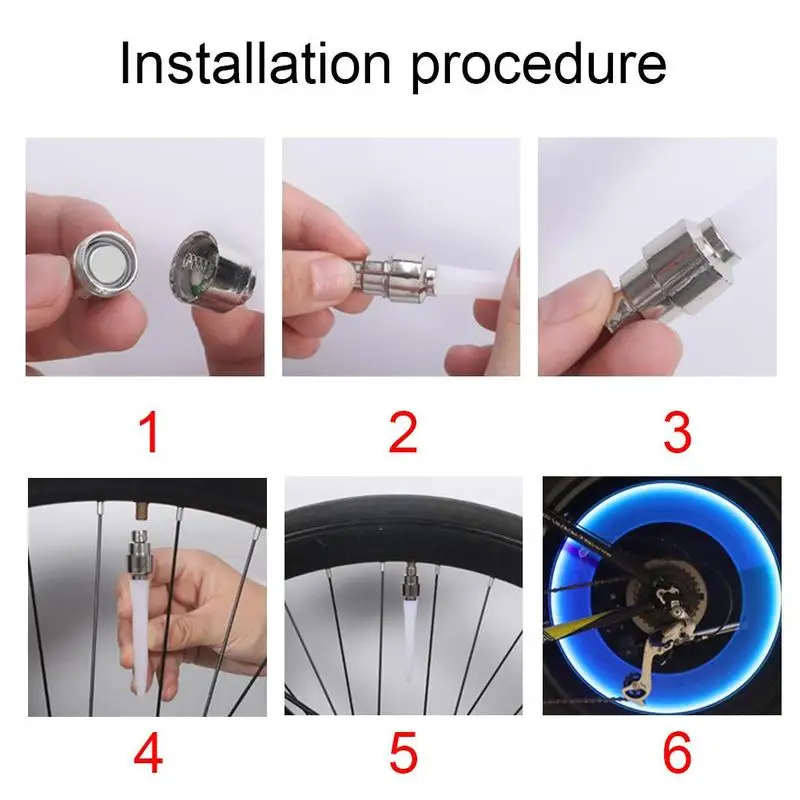 Installation procedure

1

2

3

4

5

6