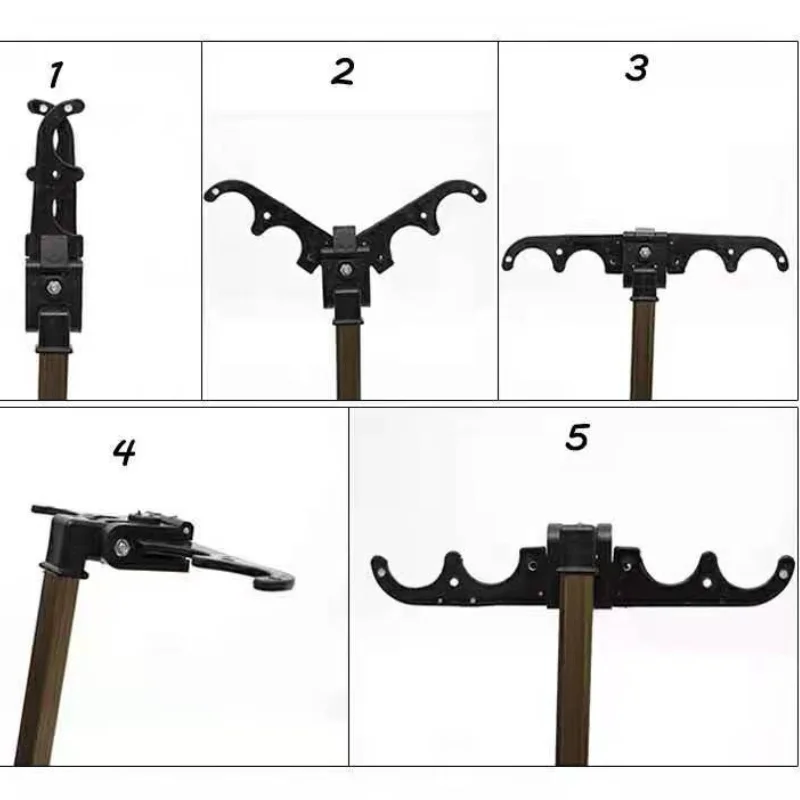 1

2

3

4

5