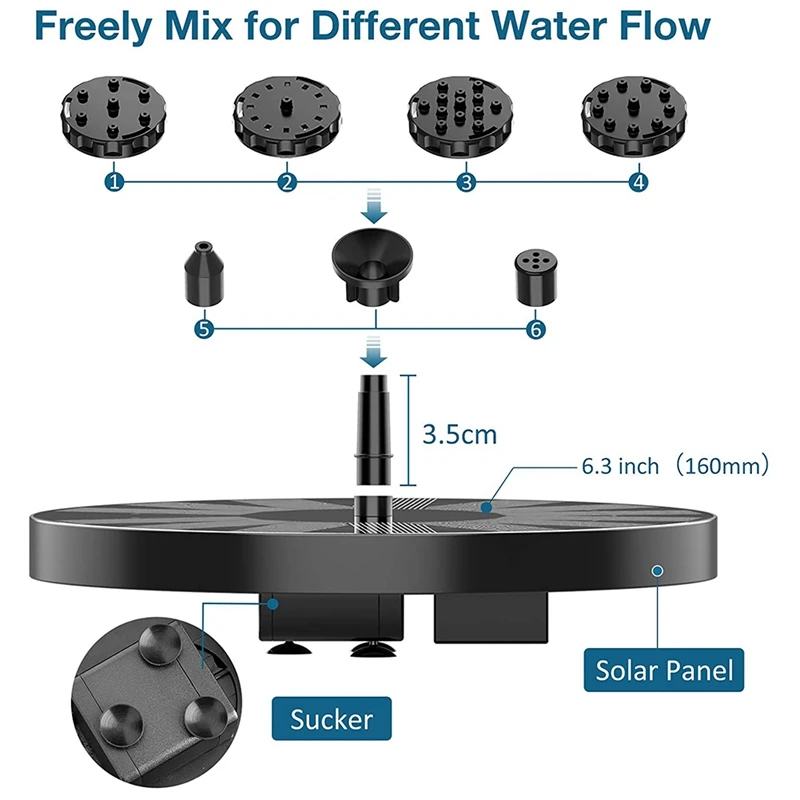 Freely Mix for Different Water Flow

1
2
3
4

5
6

3.5cm

6.3 inch（160mm）

Solar Panel

Sucker