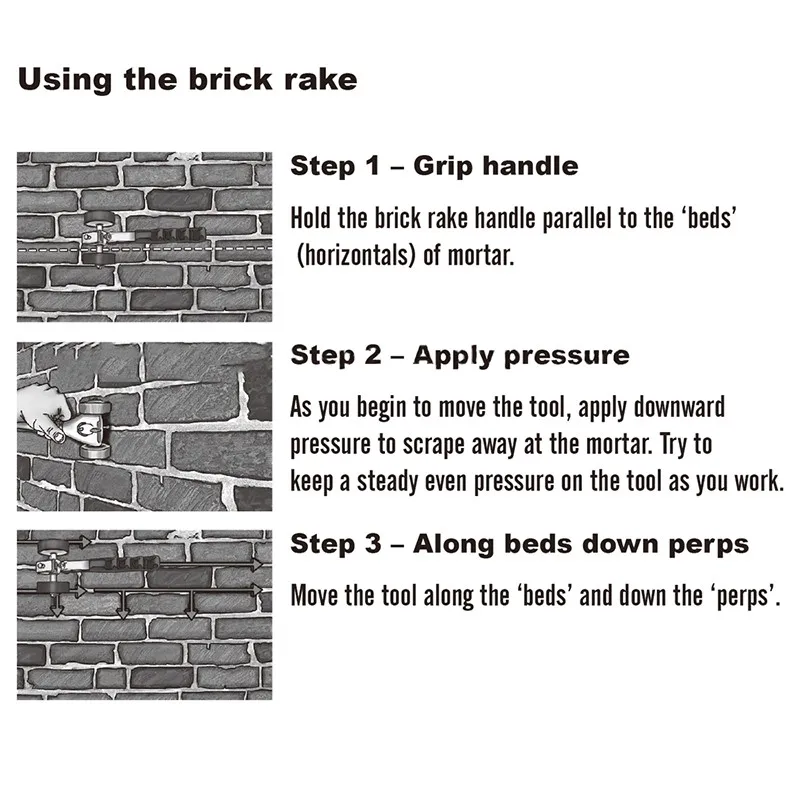 Using the brick rake

Step 1 – Grip handle

Hold the brick rake handle parallel to the 'beds' (horizontals) of mortar.

Step 2 – Apply pressure

As you begin to move the tool, apply downward pressure to scrape away at the mortar. Try to keep a steady even pressure on the tool as you work.

Step 3 – Along beds down perps

Move the tool along the 'beds' and down the 'perps'.