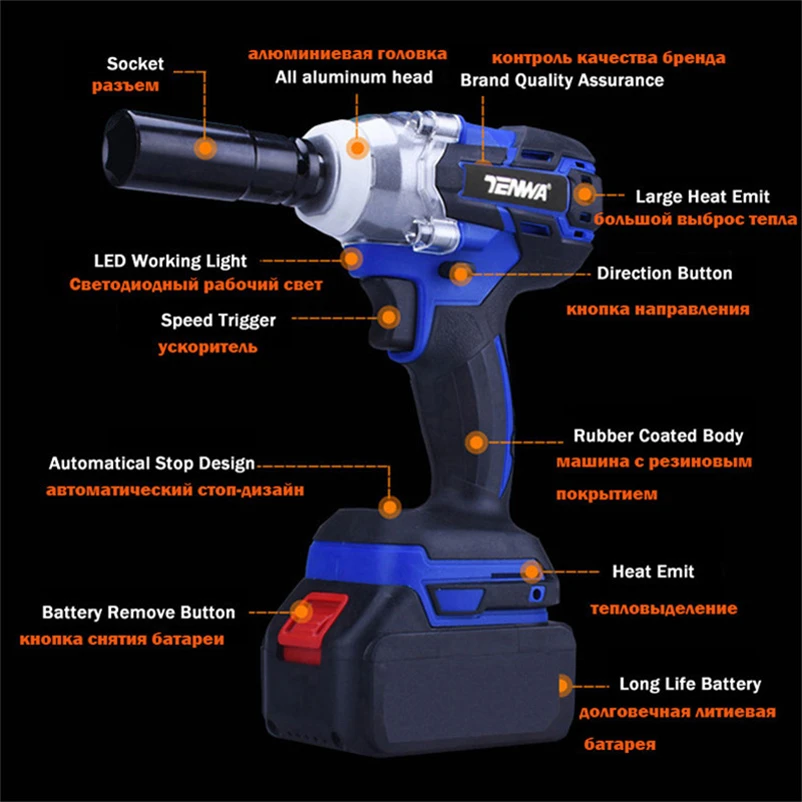 Socket
разъем

алюминиевая головка
All aluminum head

контроль качества бренда
Brand Quality Assurance

TENWA

Large Heat Emit
большой выброс тепла

LED Working Light
Светодиодный рабочий свет

Direction Button
кнопка направления

Speed Trigger
ускоритель

Rubber Coated Body
машина с резиновым покрытием

Automatical Stop Design
автоматический стоп-дизайн

Heat Emit
тепловыделение

Battery Remove Button
кнопка снятия батареи

Long Life Battery
долговечная литиевая батарея