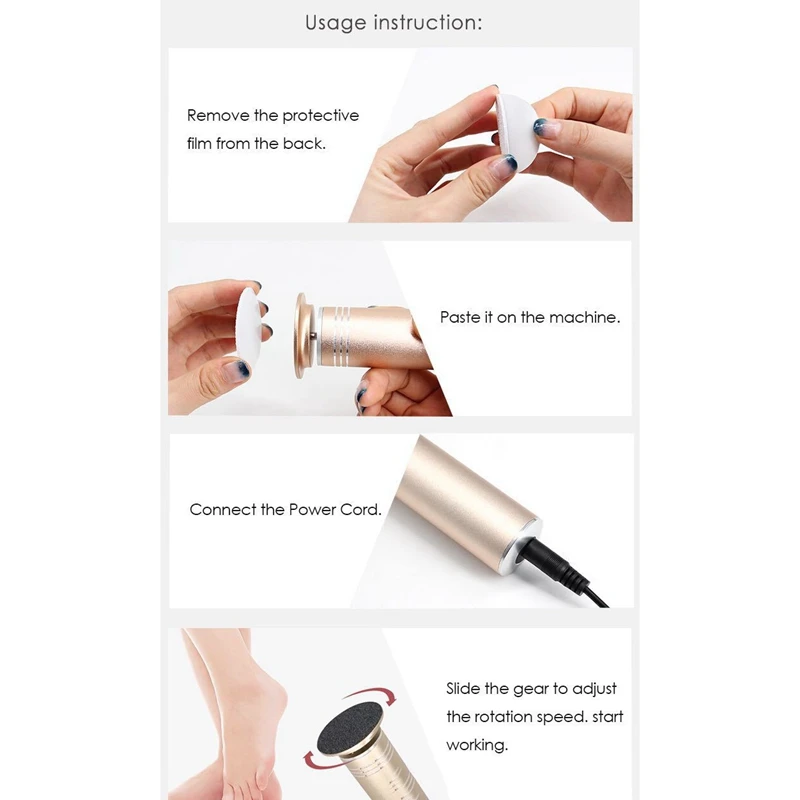 Usage instruction:

Remove the protective film from the back.

Paste it on the machine.

Connect the Power Cord.

Slide the gear to adjust the rotation speed. start working.