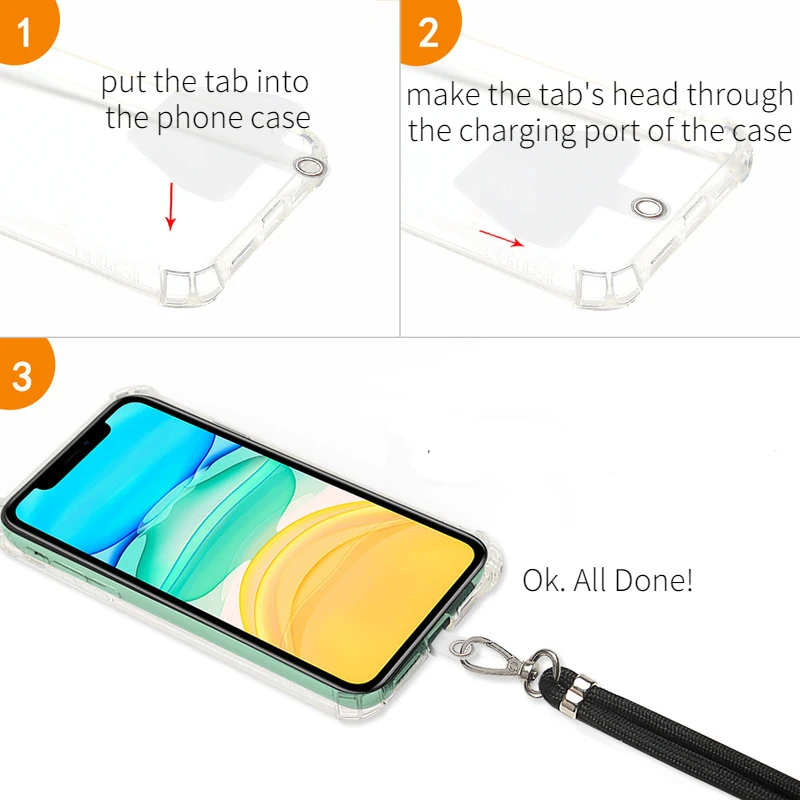 1

put the tab into the phone case

2

make the tab's head through the charging port of the case

3

Ok. All Done!