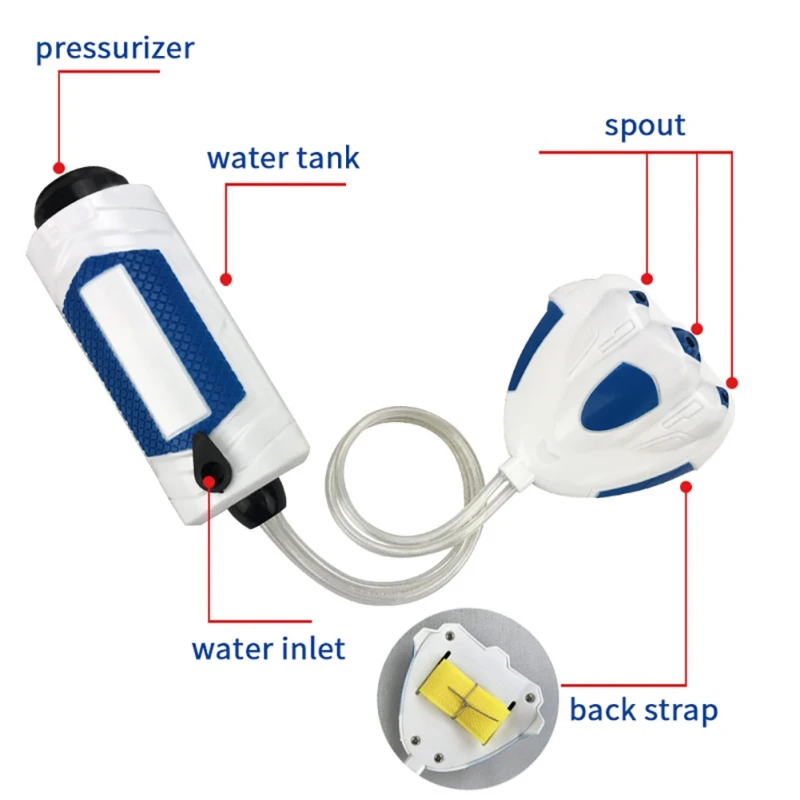 pressurizer

water tank

spout

water inlet

back strap