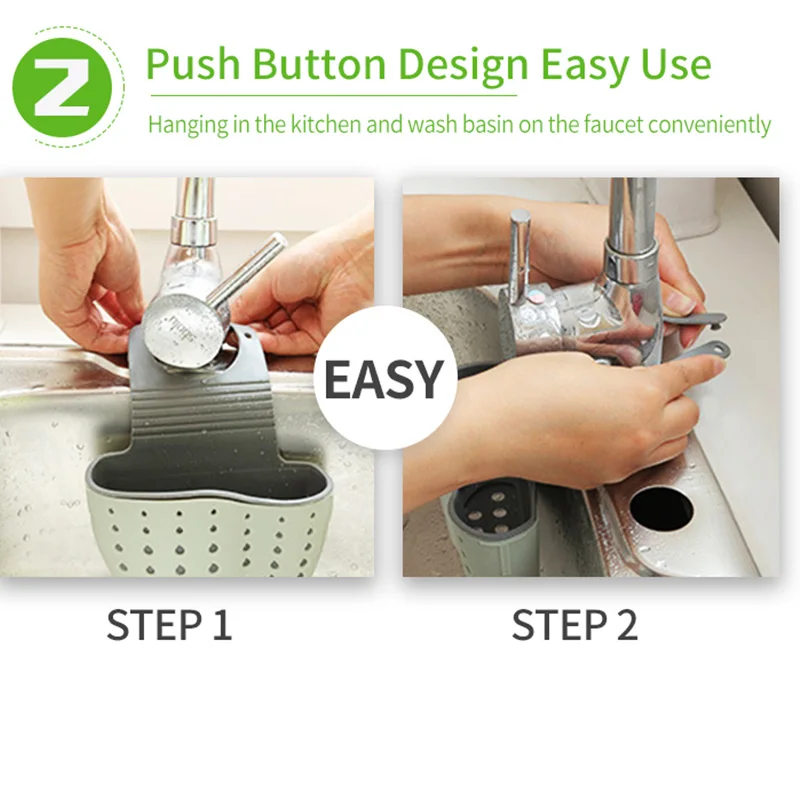 Z

Push Button Design Easy Use

Hanging in the kitchen and wash basin on the faucet conveniently

EASY

STEP 1

STEP 2