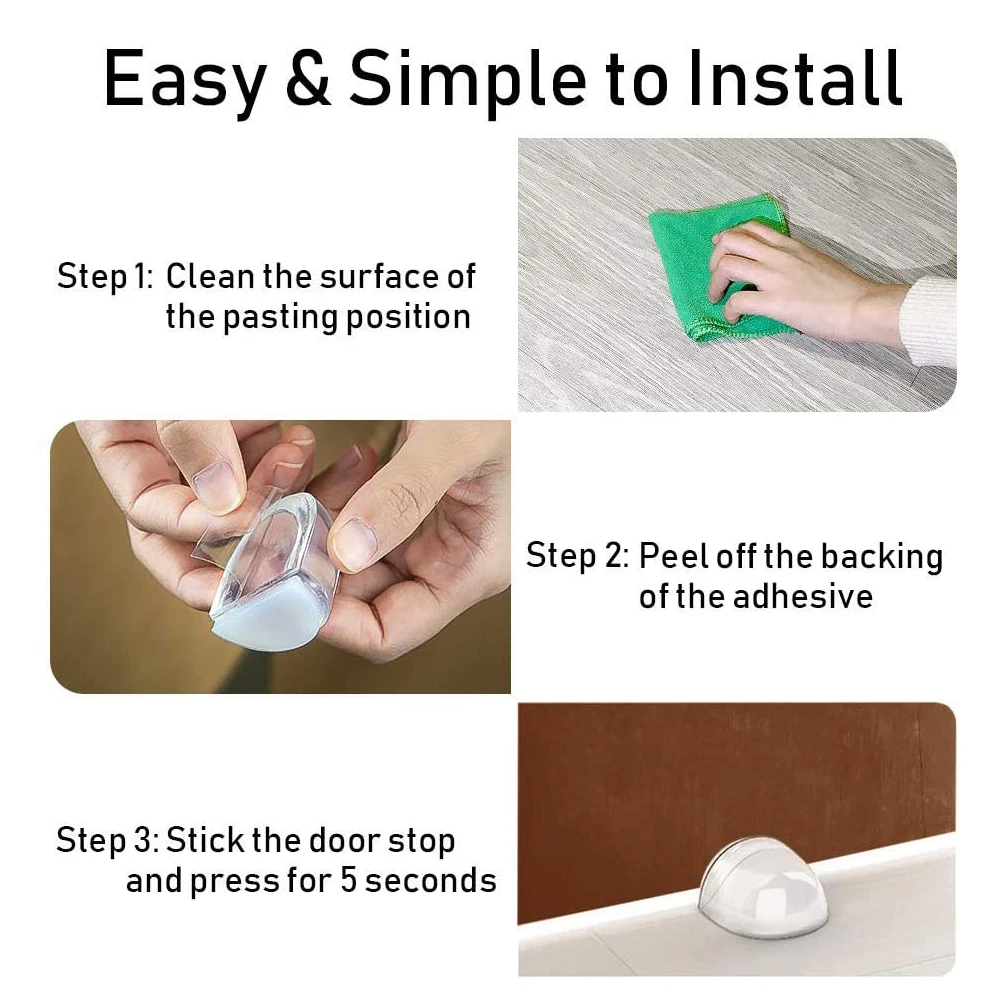 Easy & Simple to Install

Step 1: Clean the surface of the pasting position

Step 2: Peel off the backing of the adhesive

Step 3: Stick the door stop and press for 5 seconds