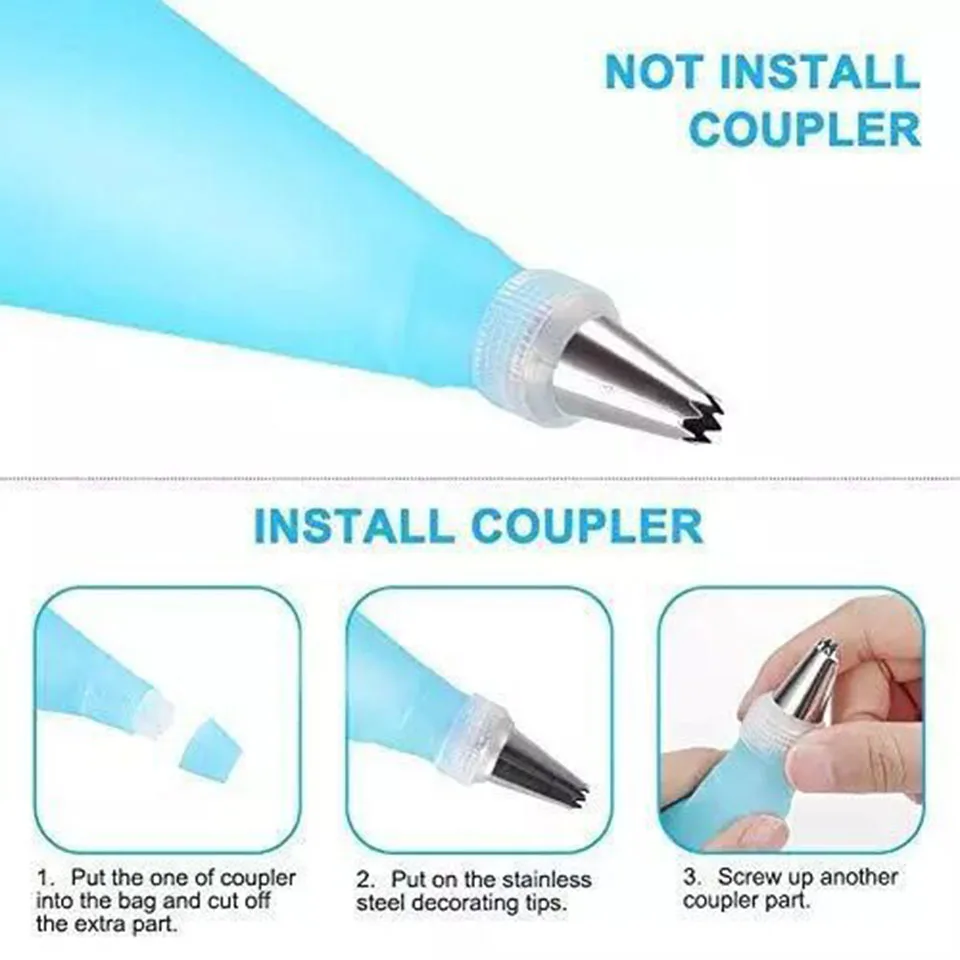 NOT INSTALL COUPLER

INSTALL COUPLER

1. Put the one of coupler into the bag and cut off the extra part.

2. Put on the stainless steel decorating tips.

3. Screw up another coupler part.