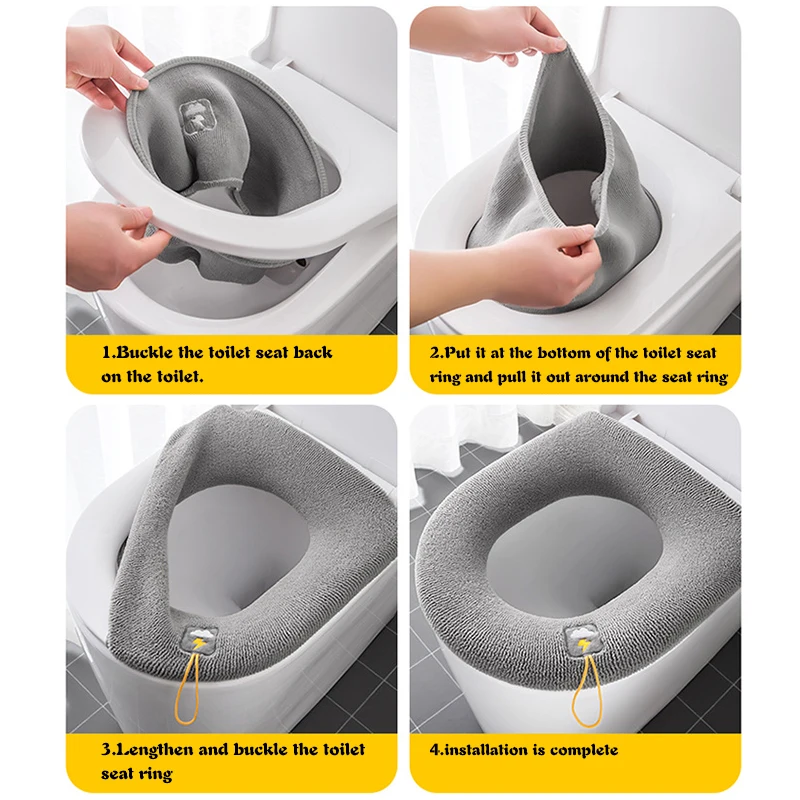 1.Buckle the toilet seat back on the toilet.

2.Put it at the bottom of the toilet seat ring and pull it out around the seat ring

3.Lengthen and buckle the toilet seat ring

4.installation is complete