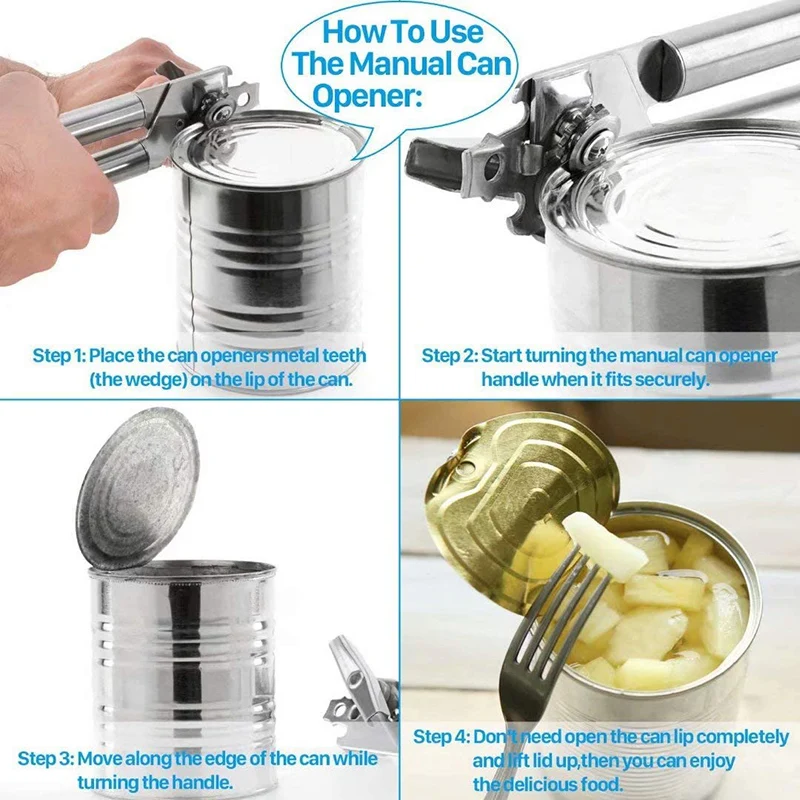 How To Use The Manual Can Opener:

Step 1: Place the can openers metal teeth (the wedge) on the lip of the can.

Step 2: Start turning the manual can opener handle when it fits securely.

Step 3: Move along the edge of the can while turning the handle.

Step 4: Don't need open the can lip completely and lift lid up,then you can enjoy the delicious food.