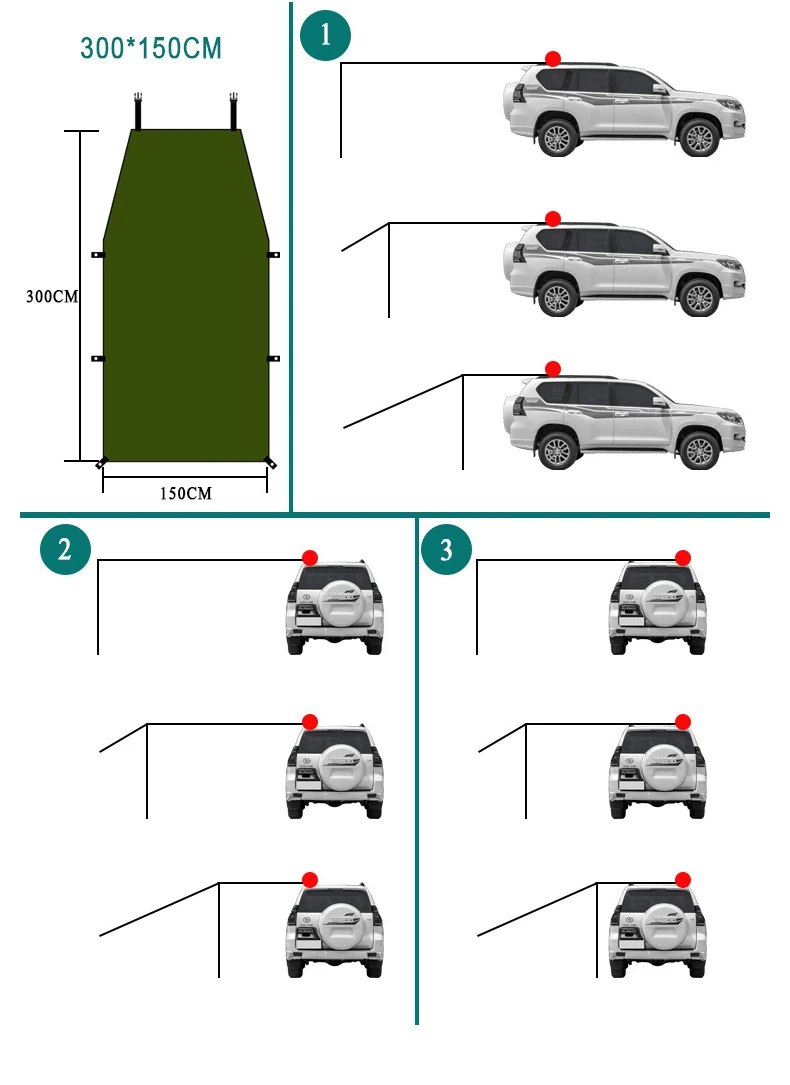 300*150CM

300CM

150CM

1

2

3