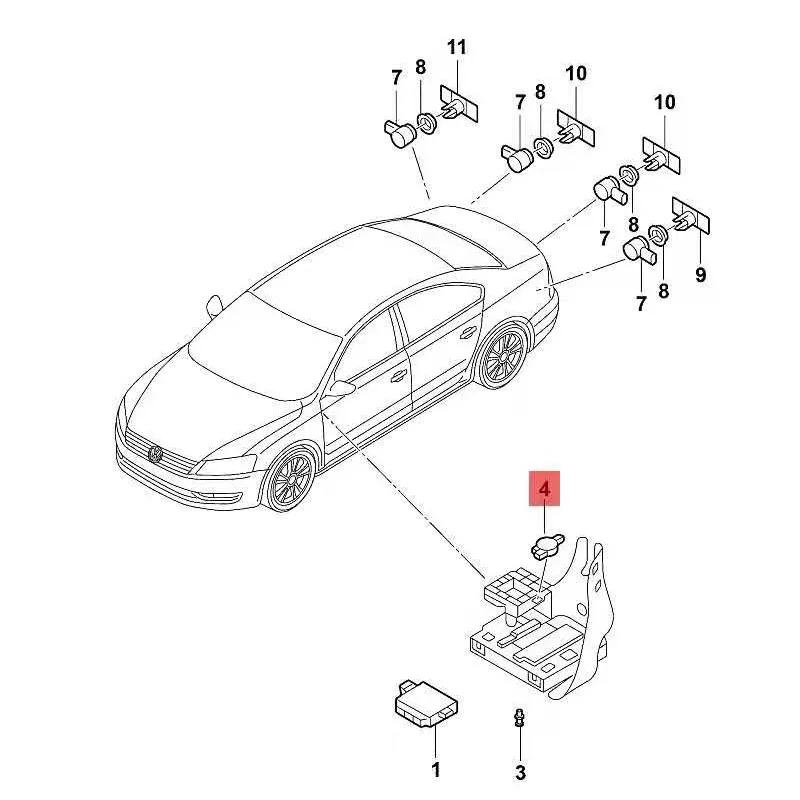 11
7
8
10
7
8
10
7
8
9
7
8
4
1
3