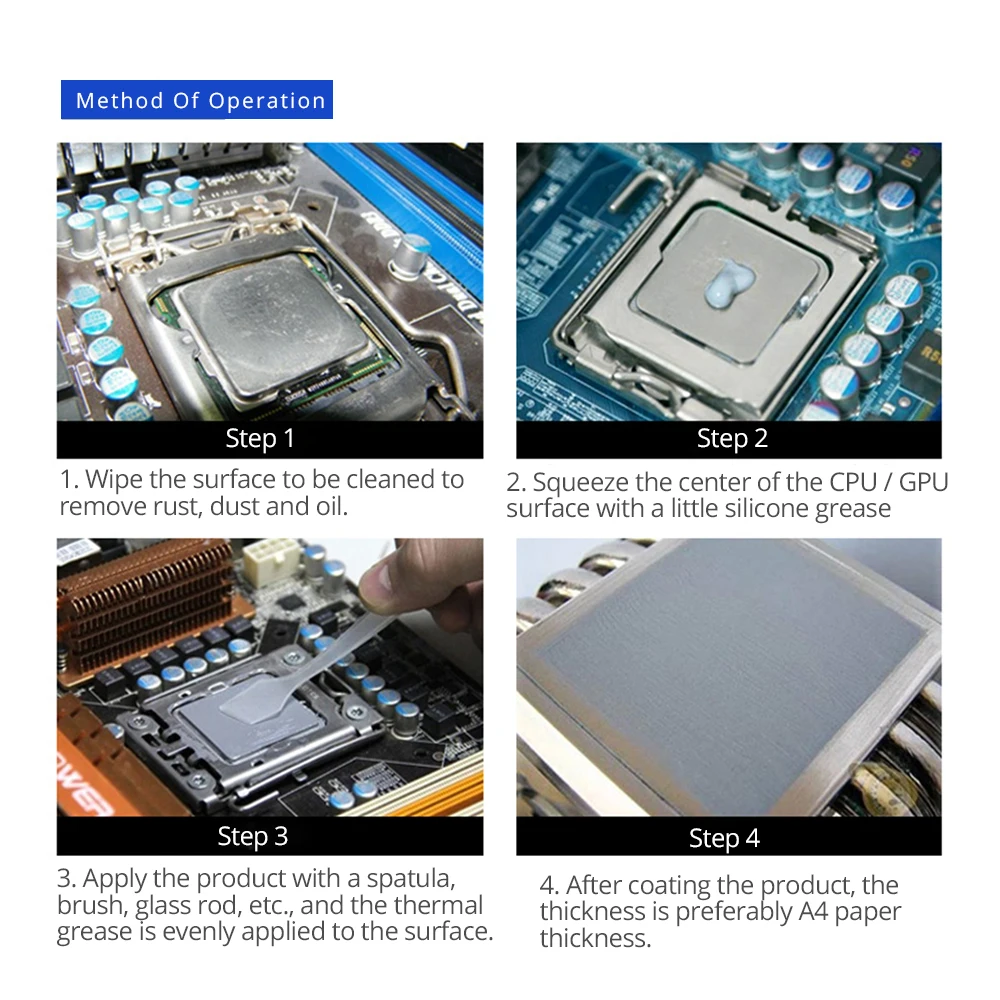 Method Of Operation

Step 1

1. Wipe the surface to be cleaned to remove rust, dust and oil.

Step 2

2. Squeeze the center of the CPU / GPU surface with a little silicone grease

Step 3

3. Apply the product with a spatula, brush, glass rod, etc., and the thermal grease is evenly applied to the surface.

Step 4

4. After coating the product, the thickness is preferably A4 paper thickness.