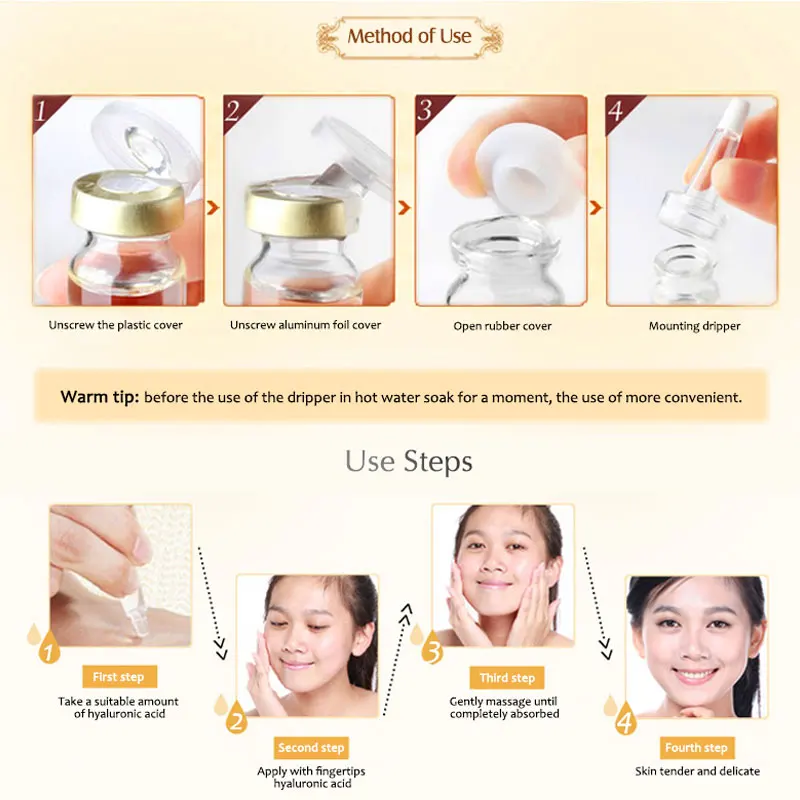 Method of Use

1
Unscrew the plastic cover

2
Unscrew aluminum foil cover

3
Open rubber cover

4
Mounting dripper

Warm tip: before the use of the dripper in hot water soak for a moment, the use of more convenient.

Use Steps

1
First step
Take a suitable amount of hyaluronic acid

2
Second step
Apply with fingertips hyaluronic acid

3
Third step
Gently massage until completely absorbed

4
Fourth step
Skin tender and delicate