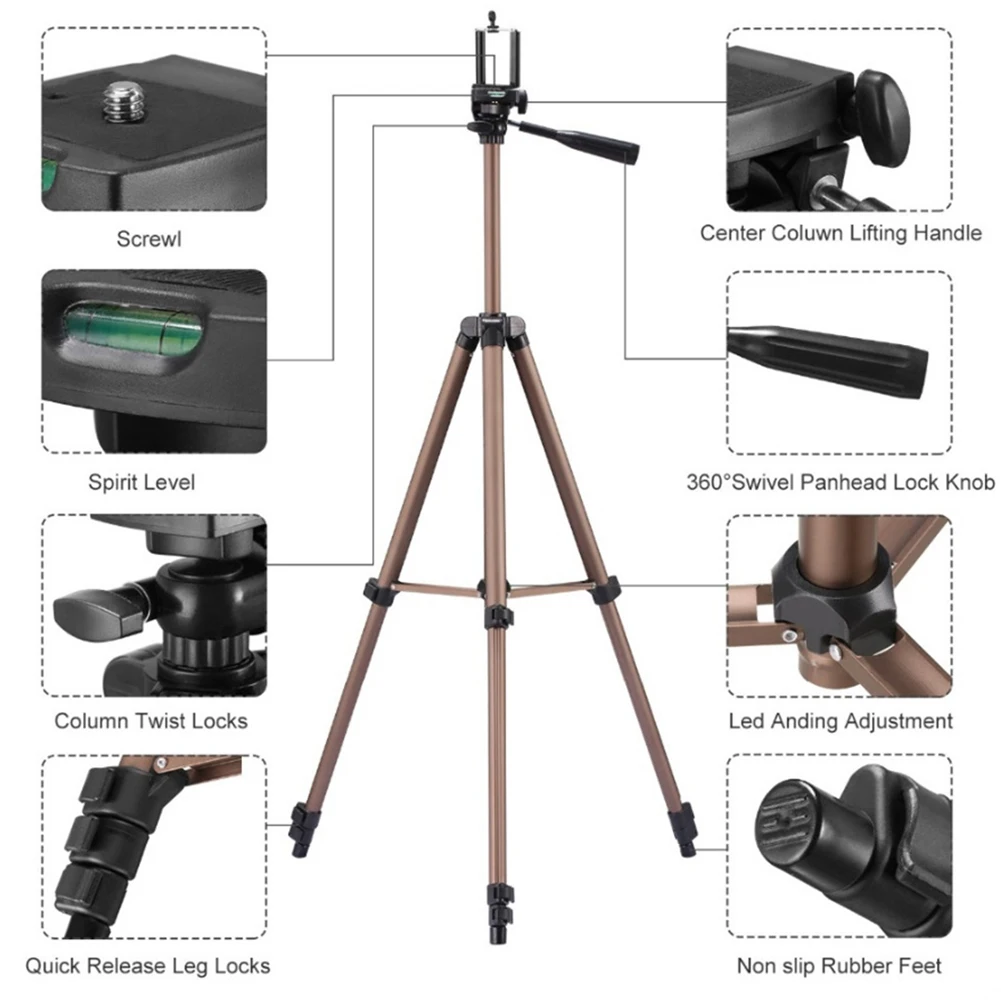 Screwl

Spirit Level

Column Twist Locks

Quick Release Leg Locks

Center Coluwn Lifting Handle

360°Swivel Panhead Lock Knob

Led Anding Adjustment

Non slip Rubber Feet