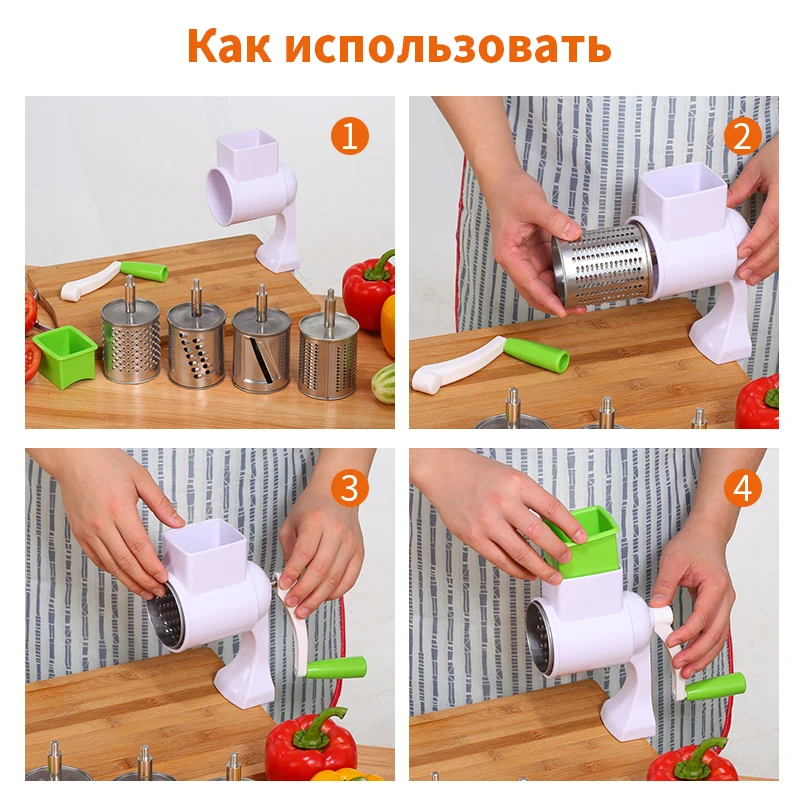 Как использовать

1

2

3

4