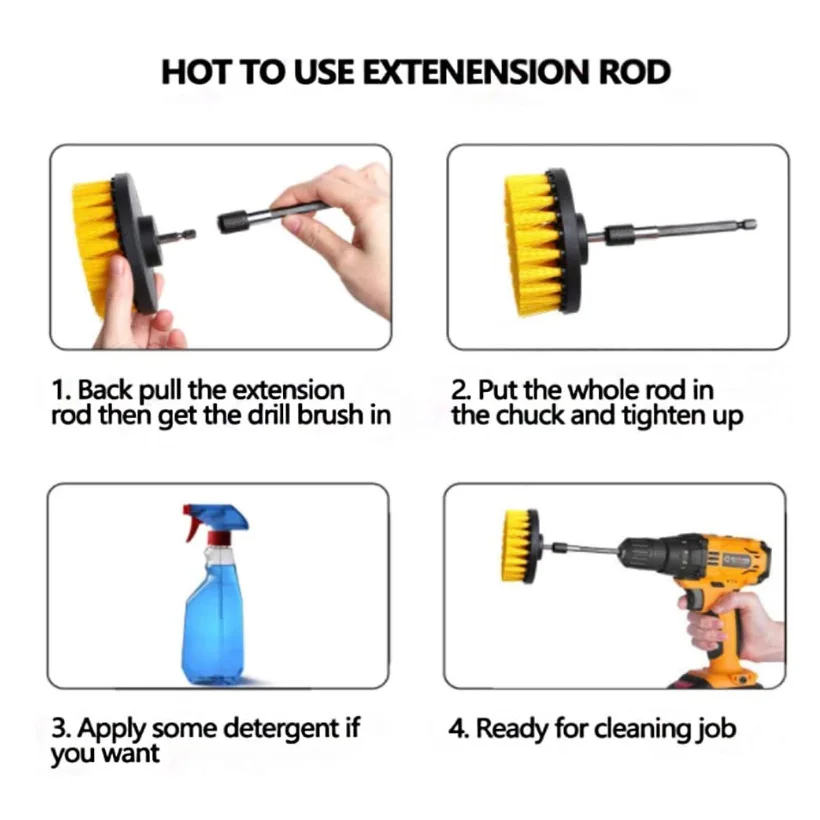 HOT TO USE EXTENENSION ROD

1. Back pull the extension rod then get the drill brush in

2. Put the whole rod in the chuck and tighten up

3. Apply some detergent if you want

4. Ready for cleaning job