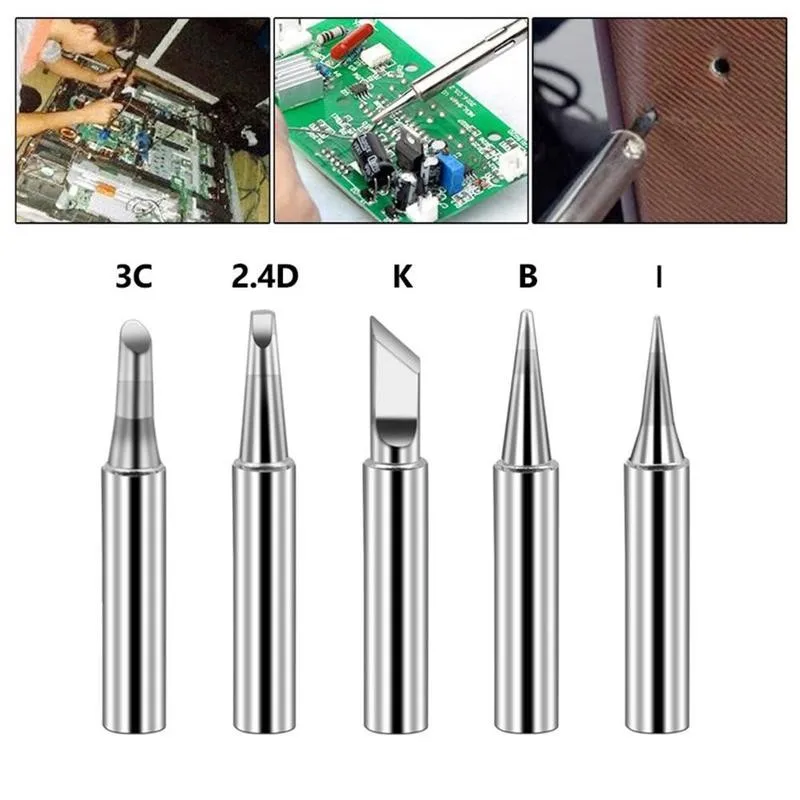 3C 2.4D K B I