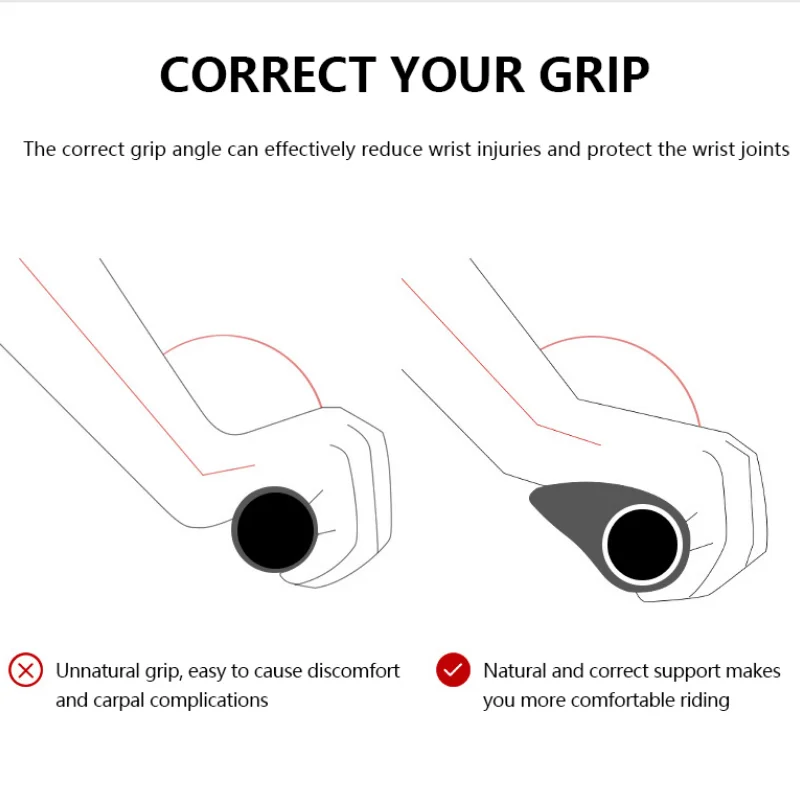 CORRECT YOUR GRIP

The correct grip angle can effectively reduce wrist injuries and protect the wrist joints

Unnatural grip, easy to cause discomfort and carpal complications

Natural and correct support makes you more comfortable riding