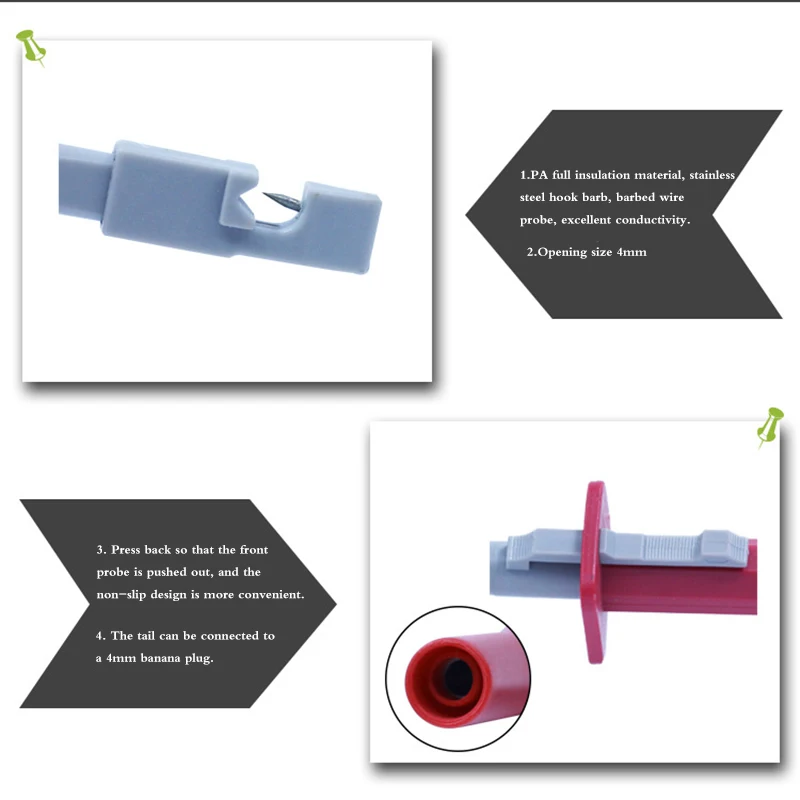 1.PA full insulation material, stainless steel hook barb, barbed wire probe, excellent conductivity.

2.Opening size 4mm

3. Press back so that the front probe is pushed out, and the non-slip design is more convenient.

4. The tail can be connected to a 4mm banana plug.