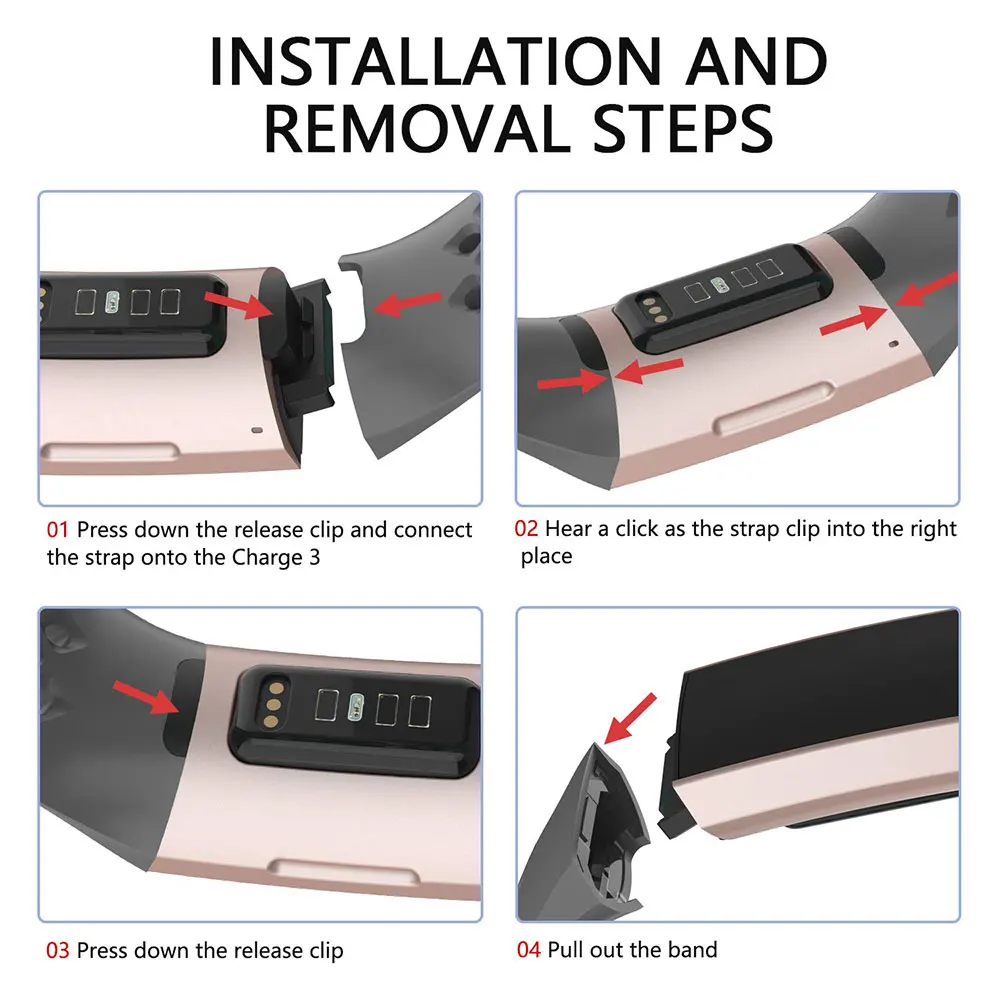 INSTALLATION AND REMOVAL STEPS

01 Press down the release clip and connect the strap onto the Charge 3

02 Hear a click as the strap clip into the right place

03 Press down the release clip

04 Pull out the band