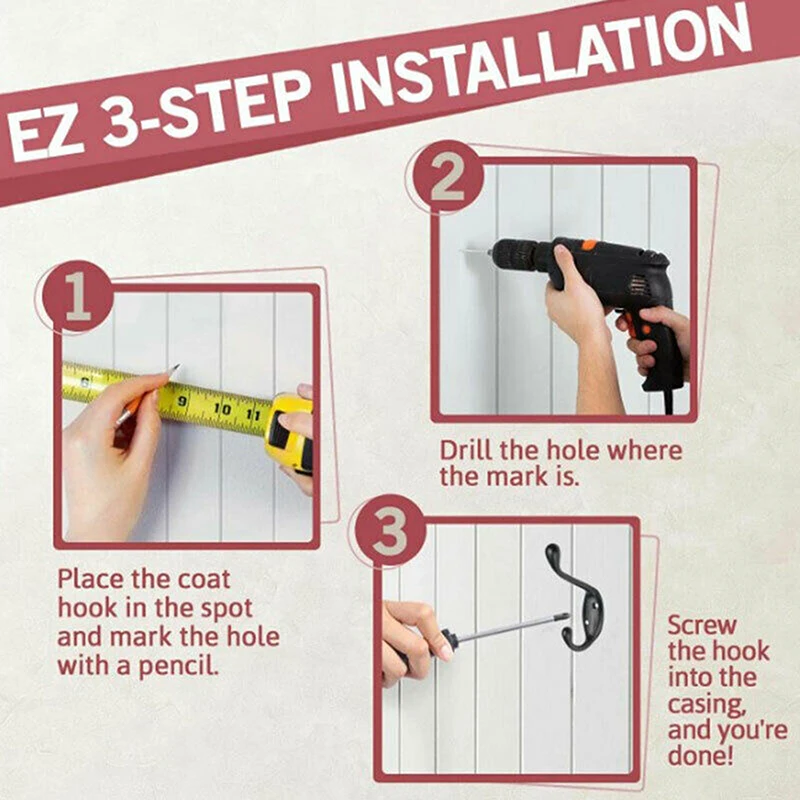 EZ 3-STEP INSTALLATION

1

8 9 10 11

Place the coat hook in the spot and mark the hole with a pencil.

2

Drill the hole where the mark is.

3

Screw the hook into the casing, and you're done!