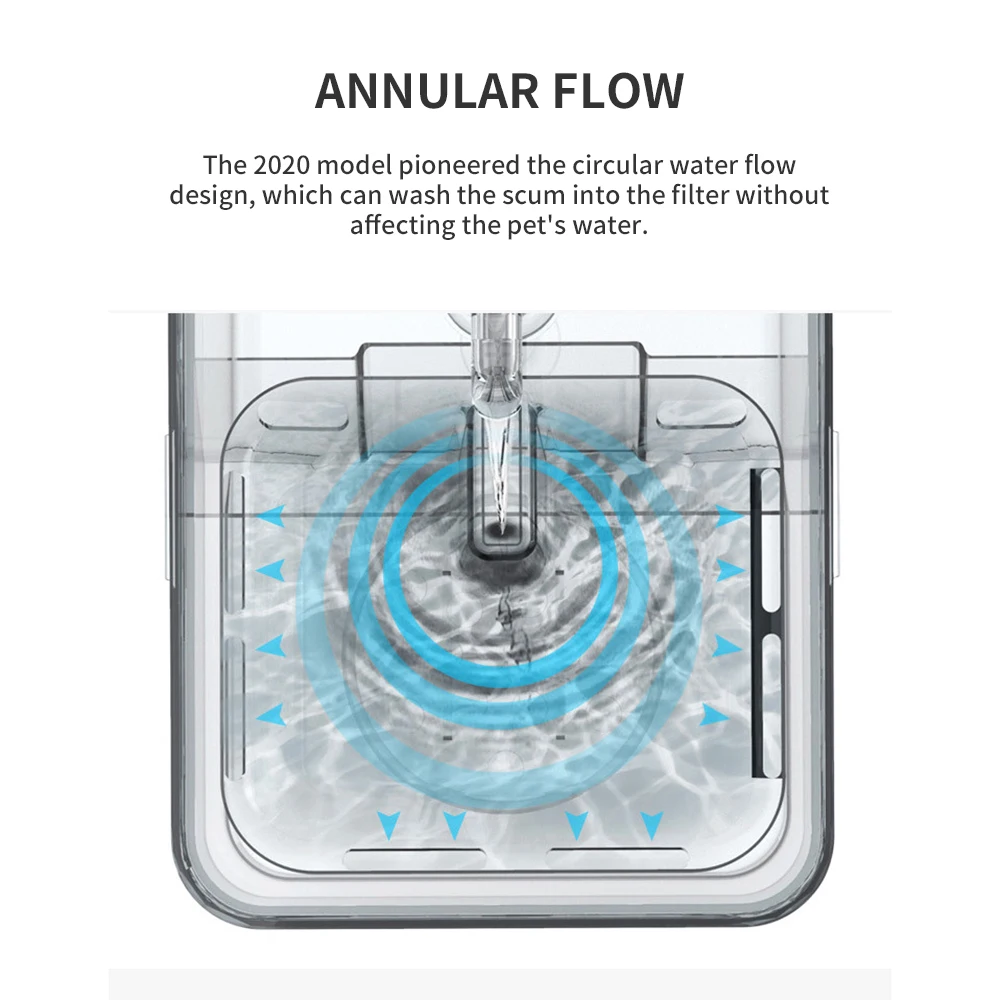 ANNULAR FLOW

The 2020 model pioneered the circular water flow design, which can wash the scum into the filter without affecting the pet's water.