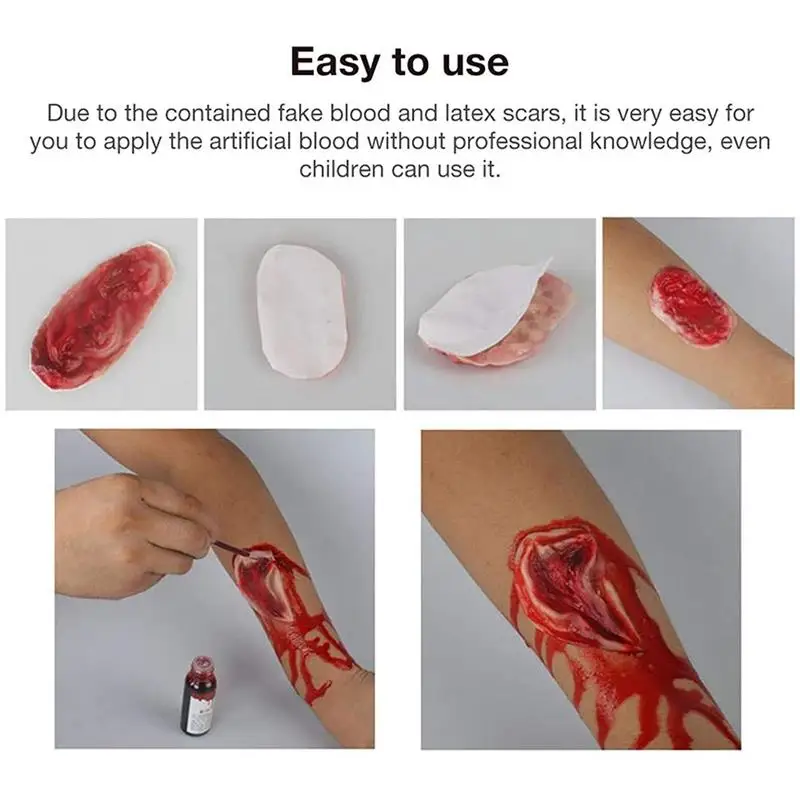 Easy to use

Due to the contained fake blood and latex scars, it is very easy for you to apply the artificial blood without professional knowledge, even children can use it.