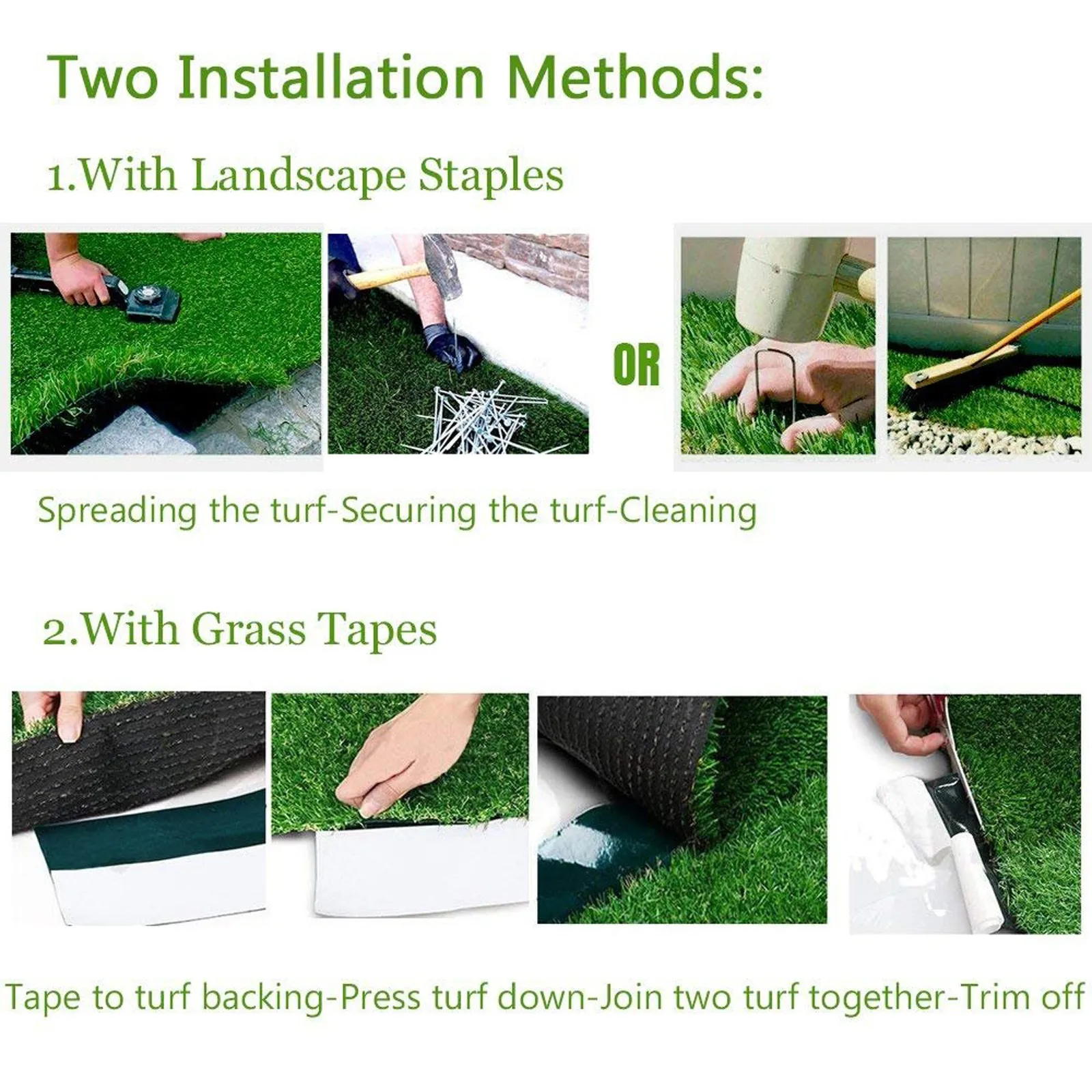 Two Installation Methods:

1.With Landscape Staples

OR

Spreading the turf-Securing the turf-Cleaning

2.With Grass Tapes

Tape to turf backing-Press turf down-Join two turf together-Trim off