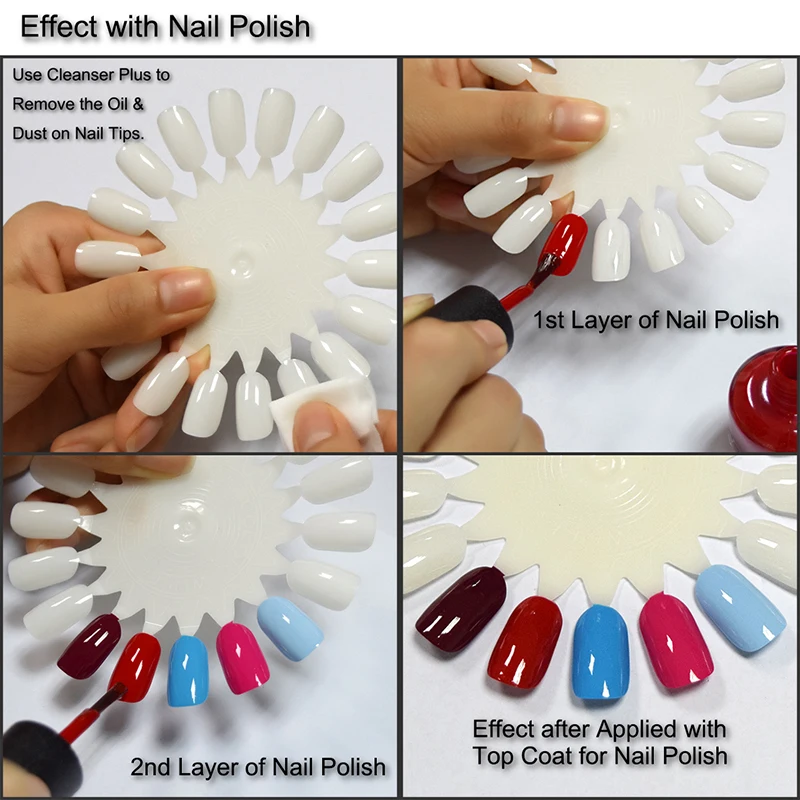 Effect with Nail Polish

Use Cleanser Plus to Remove the Oil & Dust on Nail Tips.

1st Layer of Nail Polish

2nd Layer of Nail Polish

Effect after Applied with Top Coat for Nail Polish