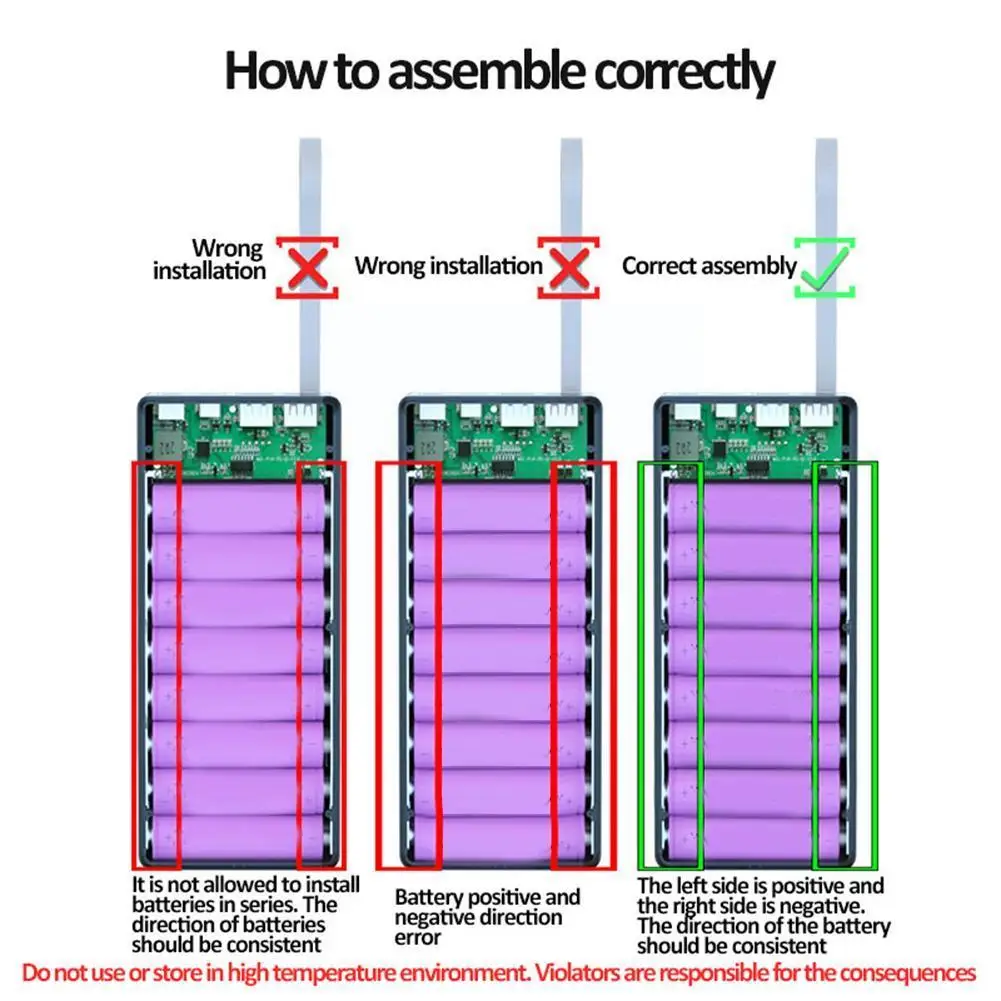 How to assemble correctly

Wrong installation

Wrong installation

Correct assembly

It is not allowed to install batteries in series. The direction of batteries should be consistent

Battery positive and negative direction error

The left side is positive and the right side is negative. The direction of the battery should be consistent

Do not use or store in high temperature environment. Violators are responsible for the consequences