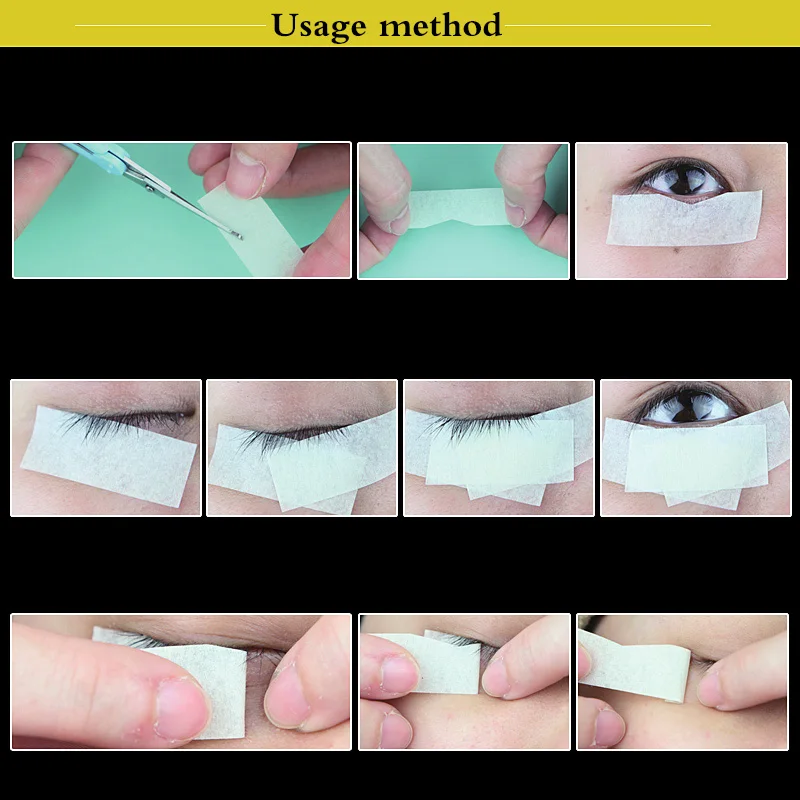 Usage method