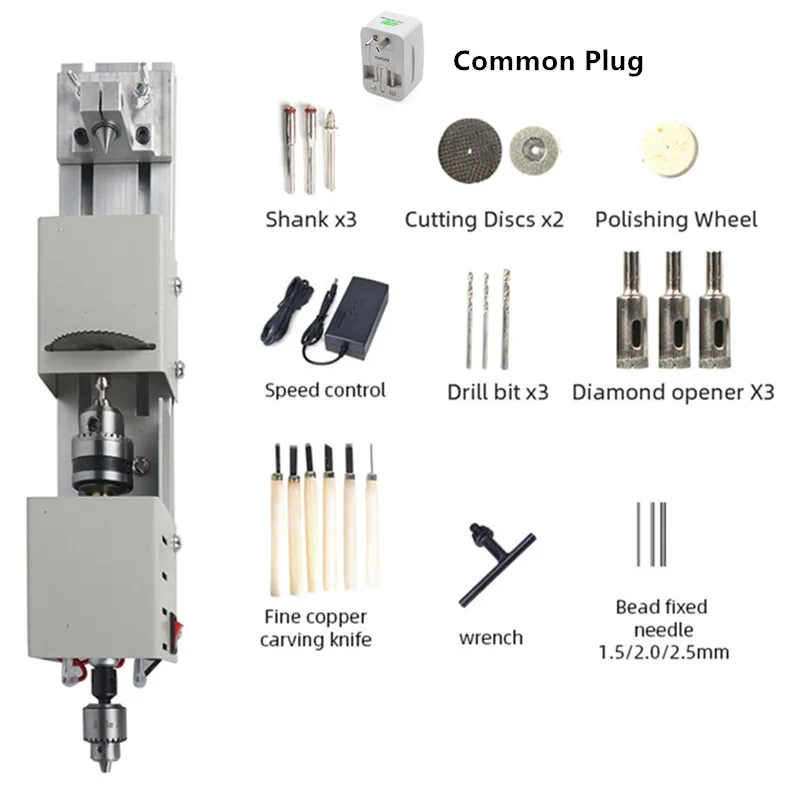 Common Plug

Shank x3

Cutting Discs x2

Polishing Wheel

Speed control

Drill bit x3

Diamond opener X3

Fine copper carving knife

wrench

Bead fixed needle 1.5/2.0/2.5mm