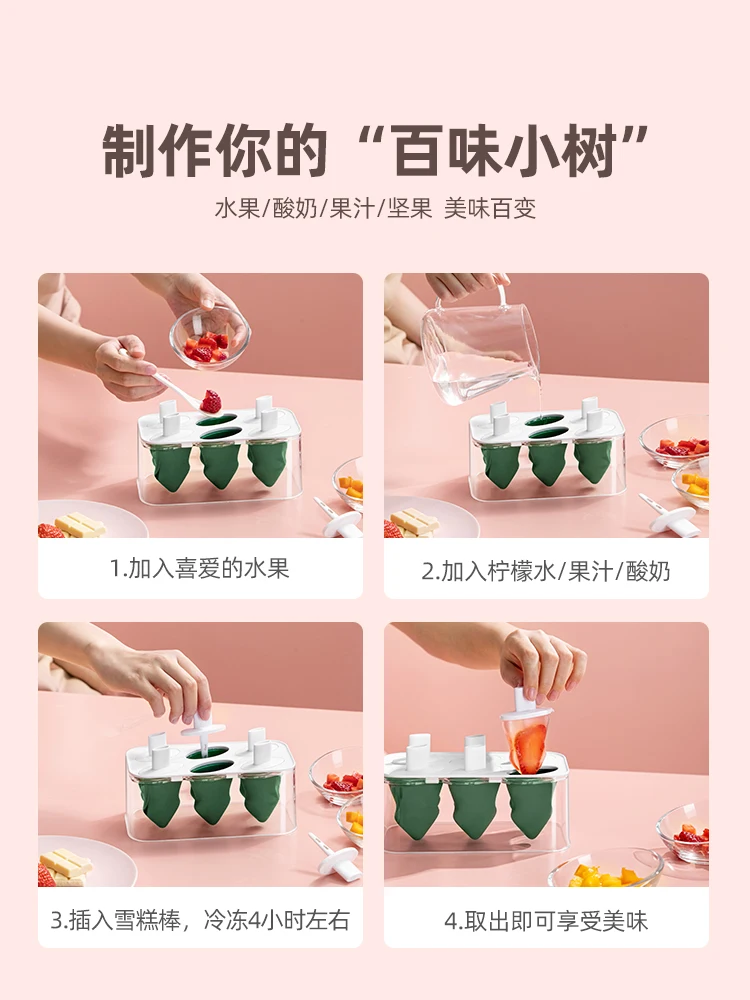 制作你的“百味小树”

水果/酸奶/果汁/坚果 美味百变

1.加入喜爱的水果

2.加入柠檬水/果汁/酸奶

3.插入雪糕棒，冷冻4小时左右

4.取出即可享受美味