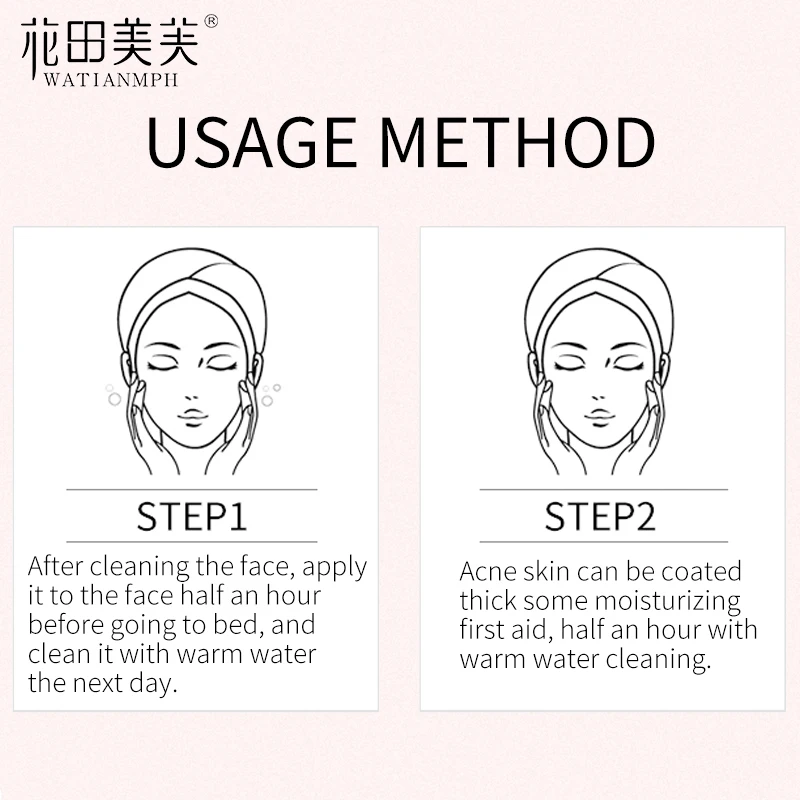 花田美美®
WATIANMPH

USAGE METHOD

STEP1

After cleaning the face, apply it to the face half an hour before going to bed, and clean it with warm water the next day.

STEP2

Acne skin can be coated thick some moisturizing first aid, half an hour with warm water cleaning.