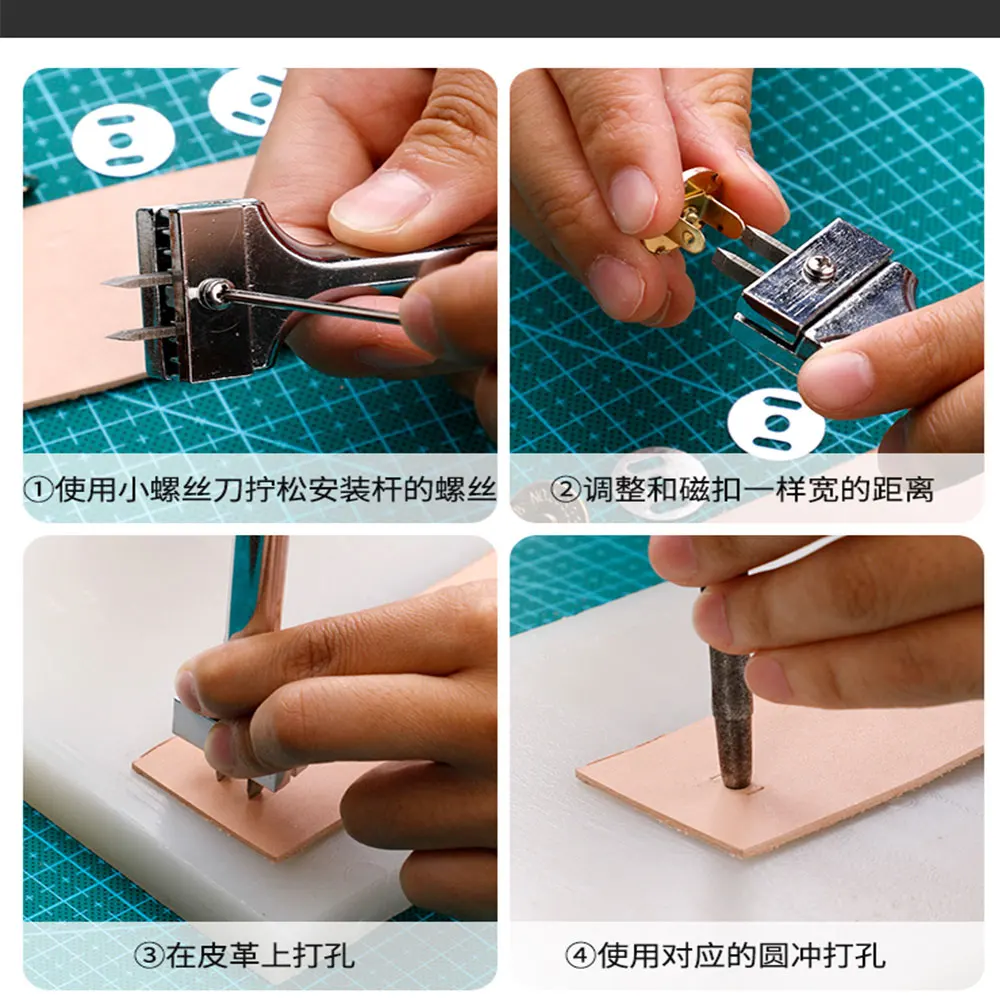 ①使用小螺丝刀拧松安装杆的螺丝

②调整和磁扣一样宽的距离

③在皮革上打孔

④使用对应的圆冲打孔