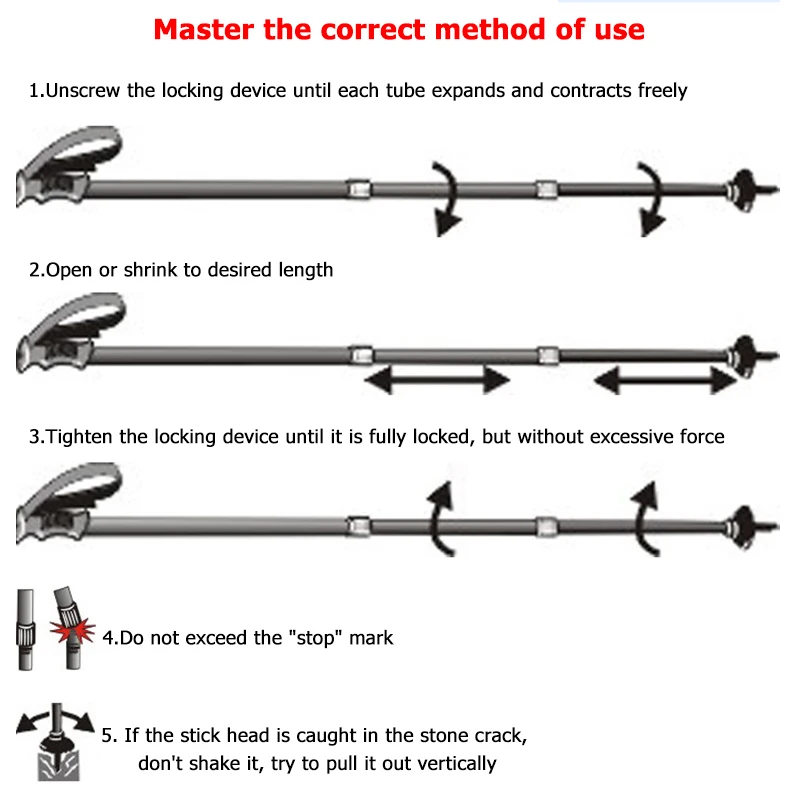 Master the correct method of use

1.Unscrew the locking device until each tube expands and contracts freely

2.Open or shrink to desired length

3.Tighten the locking device until it is fully locked, but without excessive force

4.Do not exceed the "stop" mark

5. If the stick head is caught in the stone crack, don't shake it, try to pull it out vertically