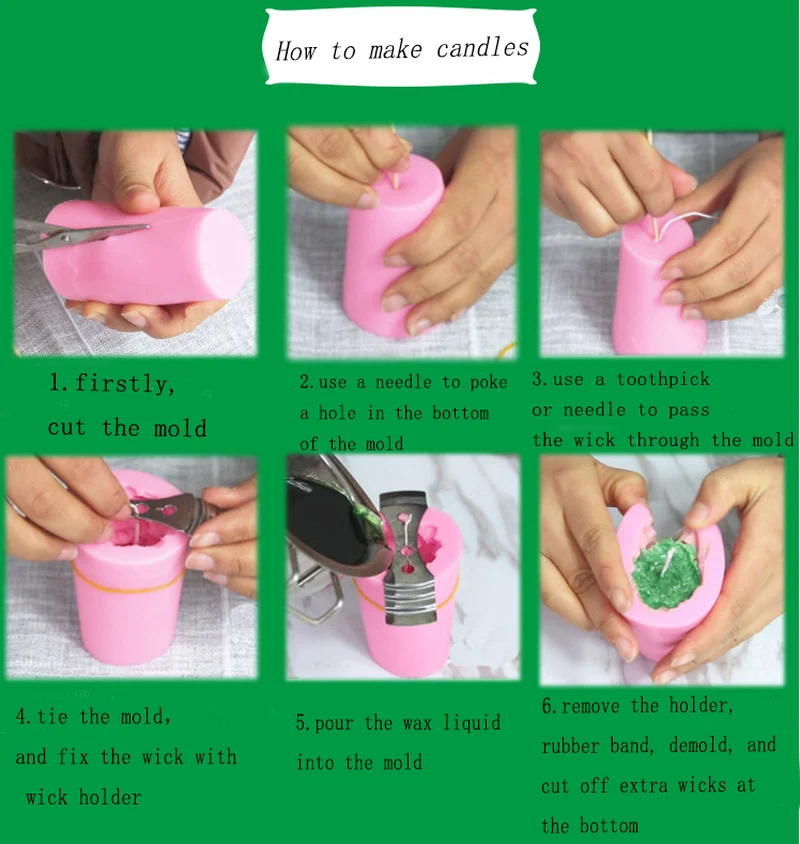 How to make candles

1. firstly, cut the mold

2. use a needle to poke a hole in the bottom of the mold

3. use a toothpick or needle to pass the wick through the mold

4. tie the mold, and fix the wick with wick holder

5. pour the wax liquid into the mold

6. remove the holder, rubber band, demold, and cut off extra wicks at the bottom